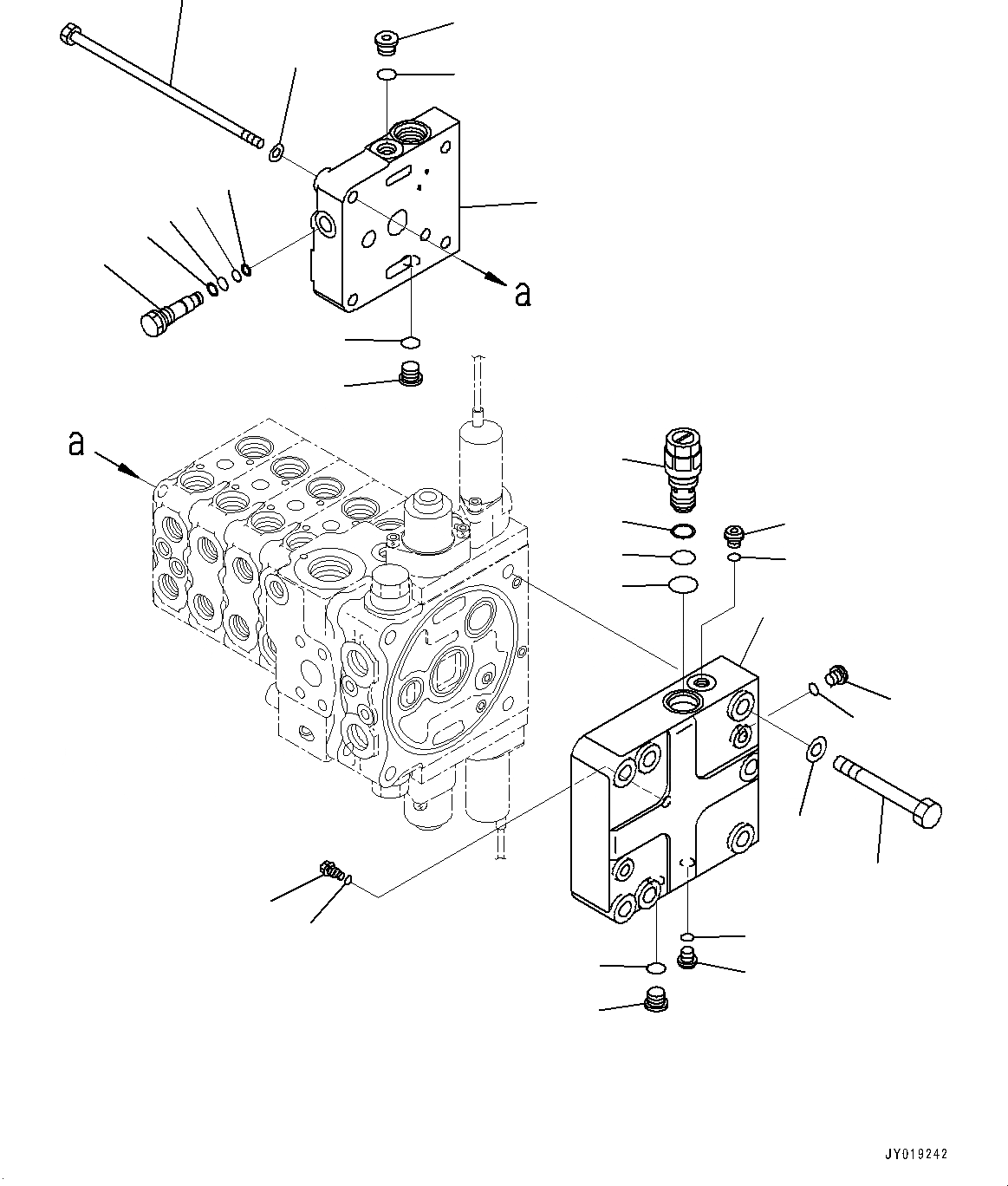 a

a

JY019242