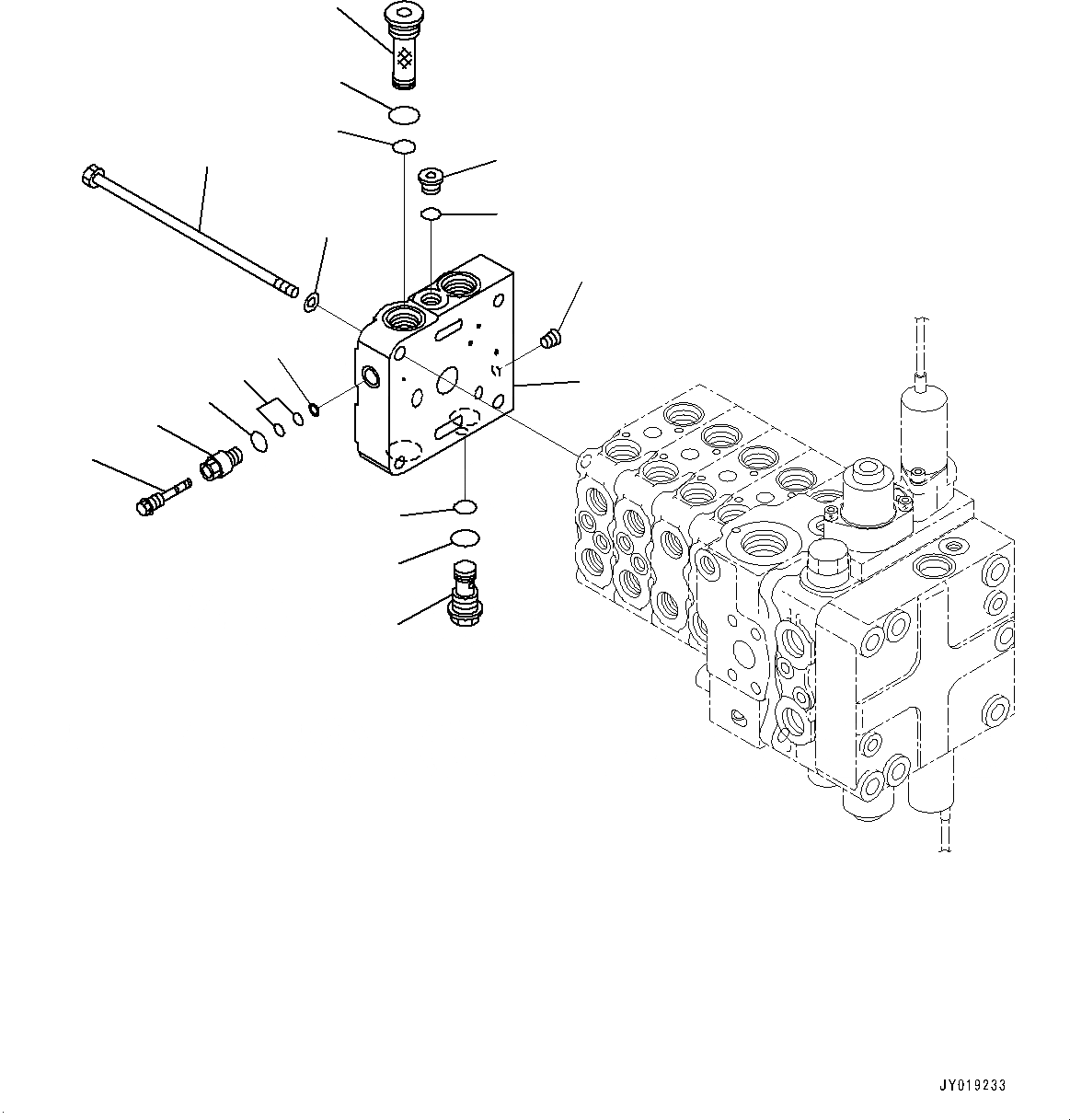 JY019233