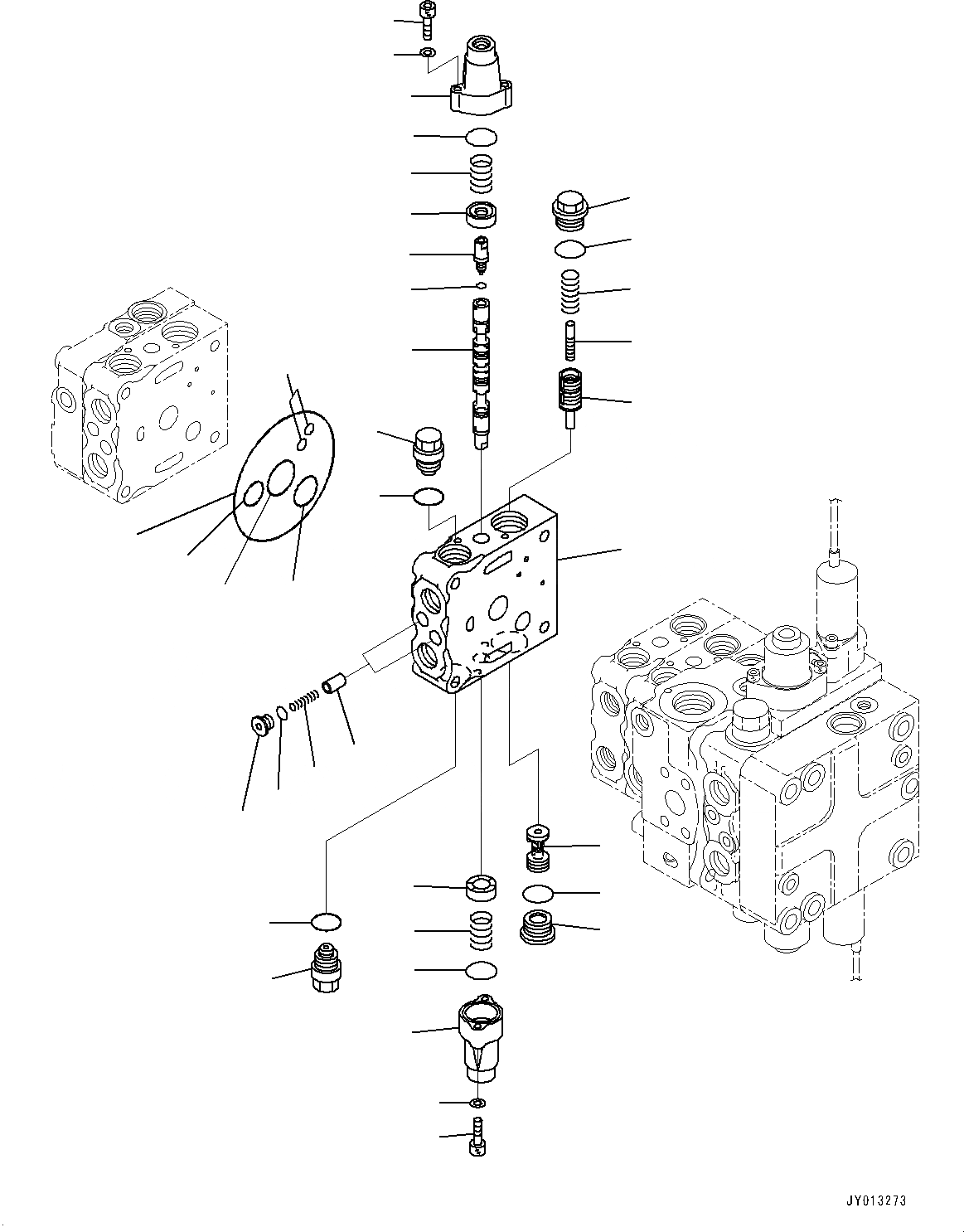 JY013273