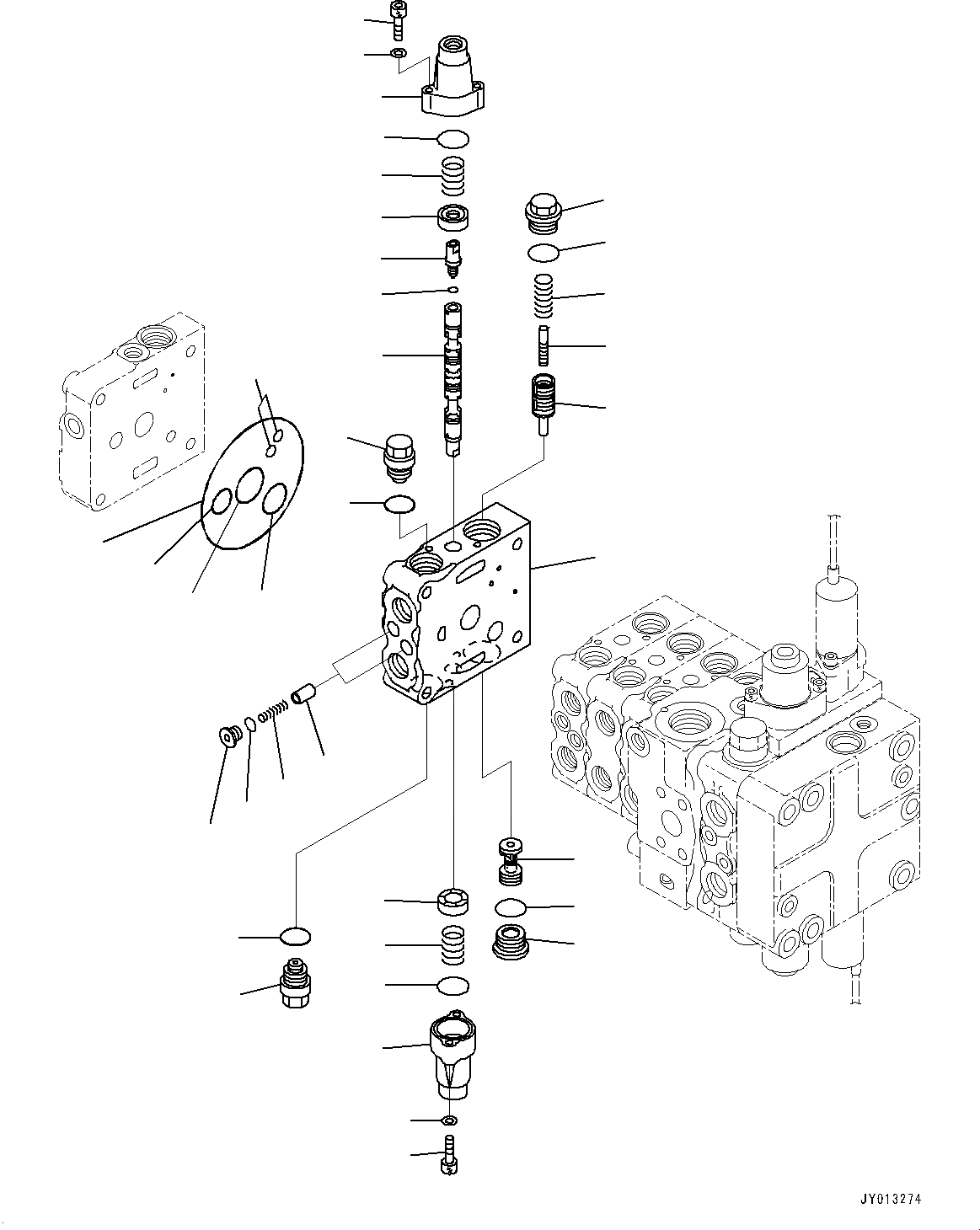 JY013274