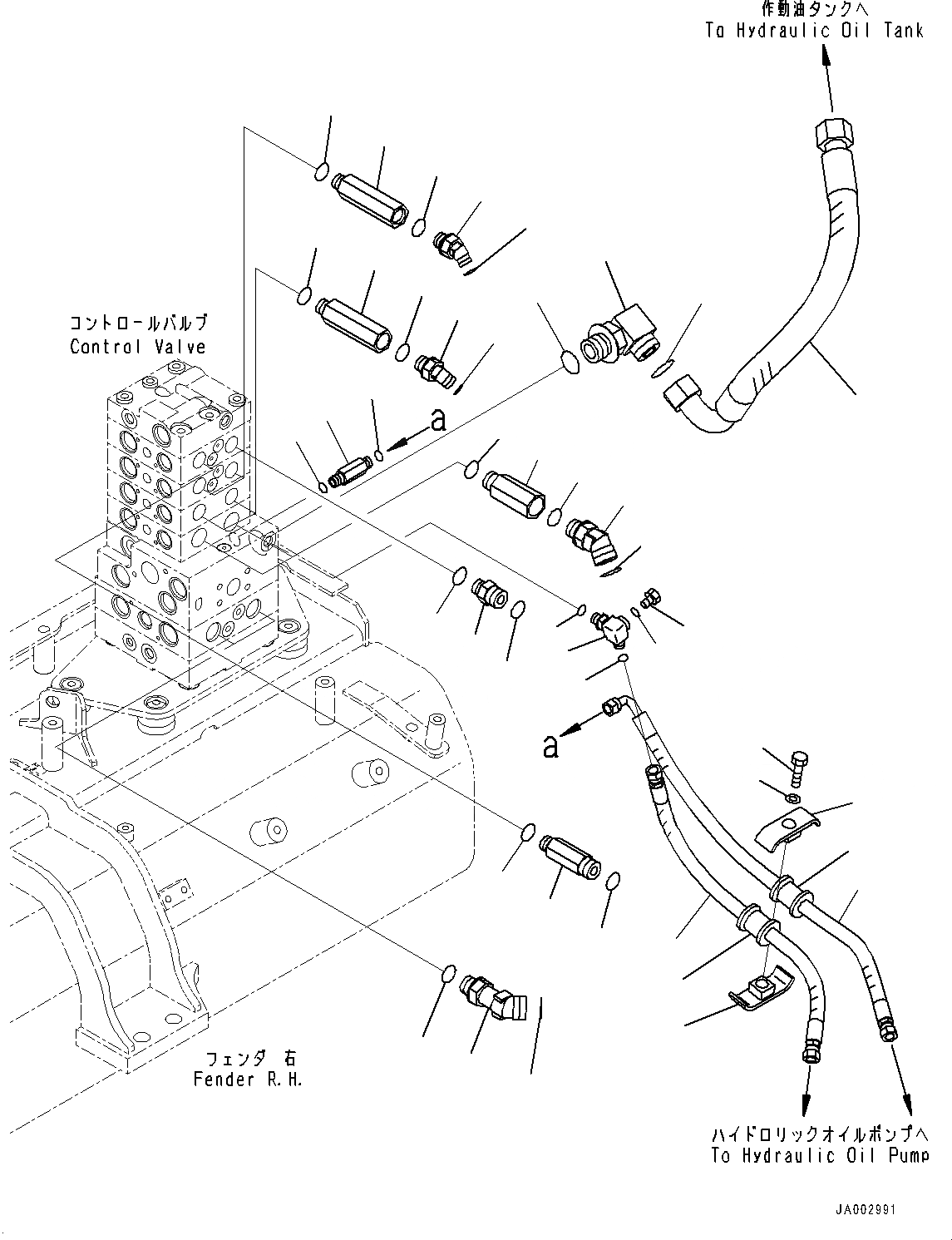 作動油タンクへ
To Hydraulic Oil Tank

コントロールバルブ
Control Valve

a

a

フェンダ 右
Fender R.H.

ハイドロリックオイルポンプへ
To Hydraulic Oil Pump

JA002991