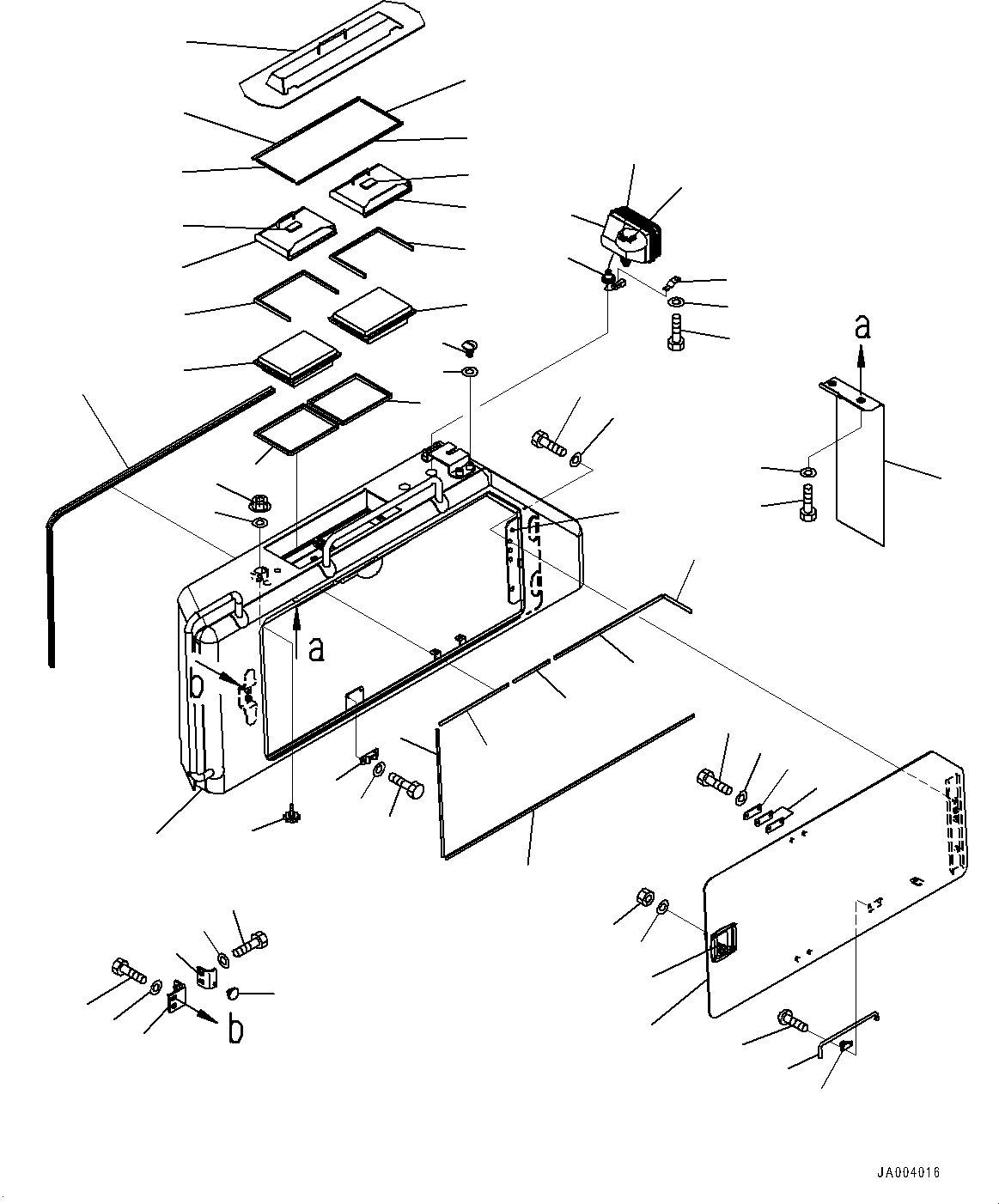 a
a
b
b
JA004016