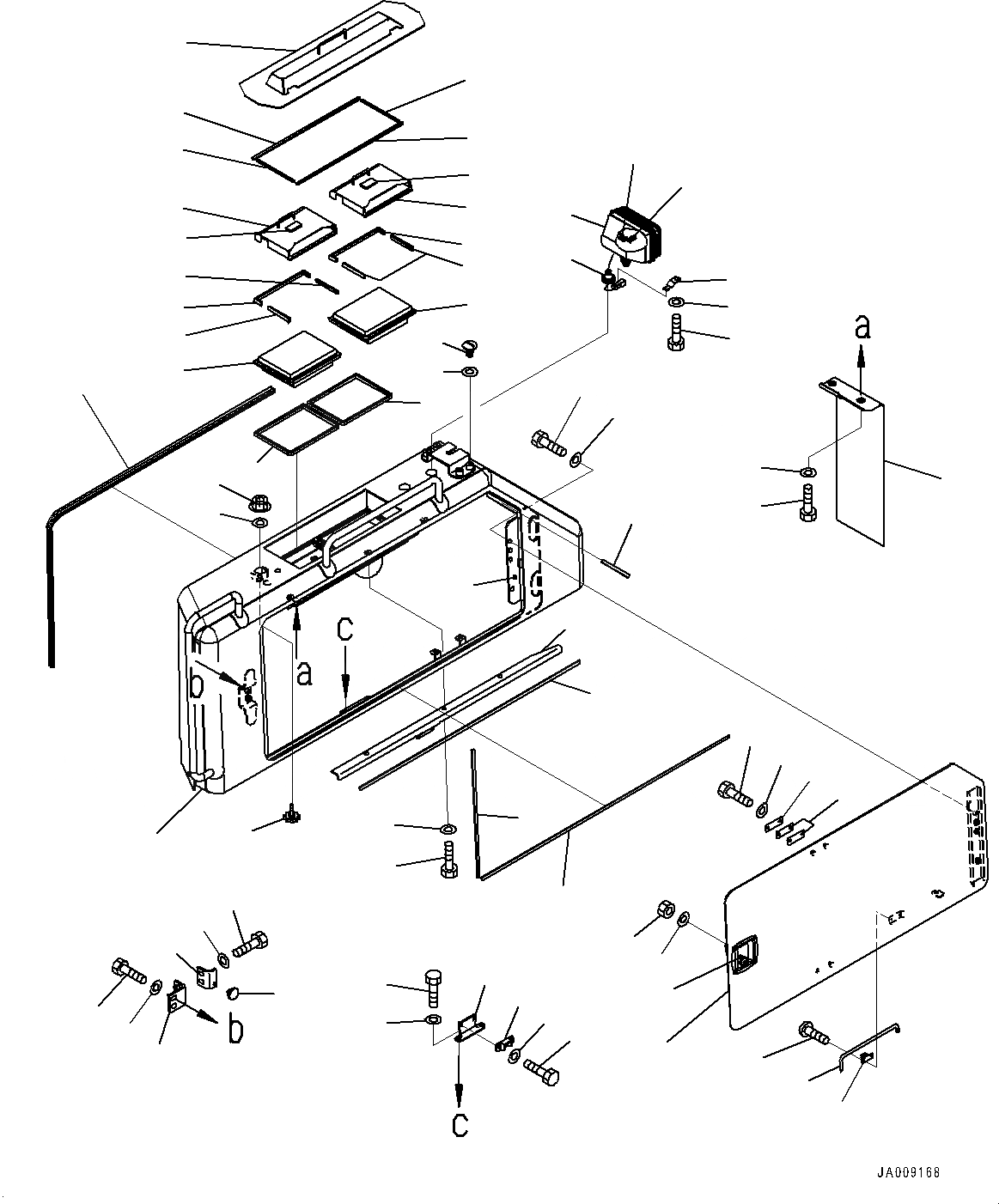 a

a

c

b

b

c

JA009168