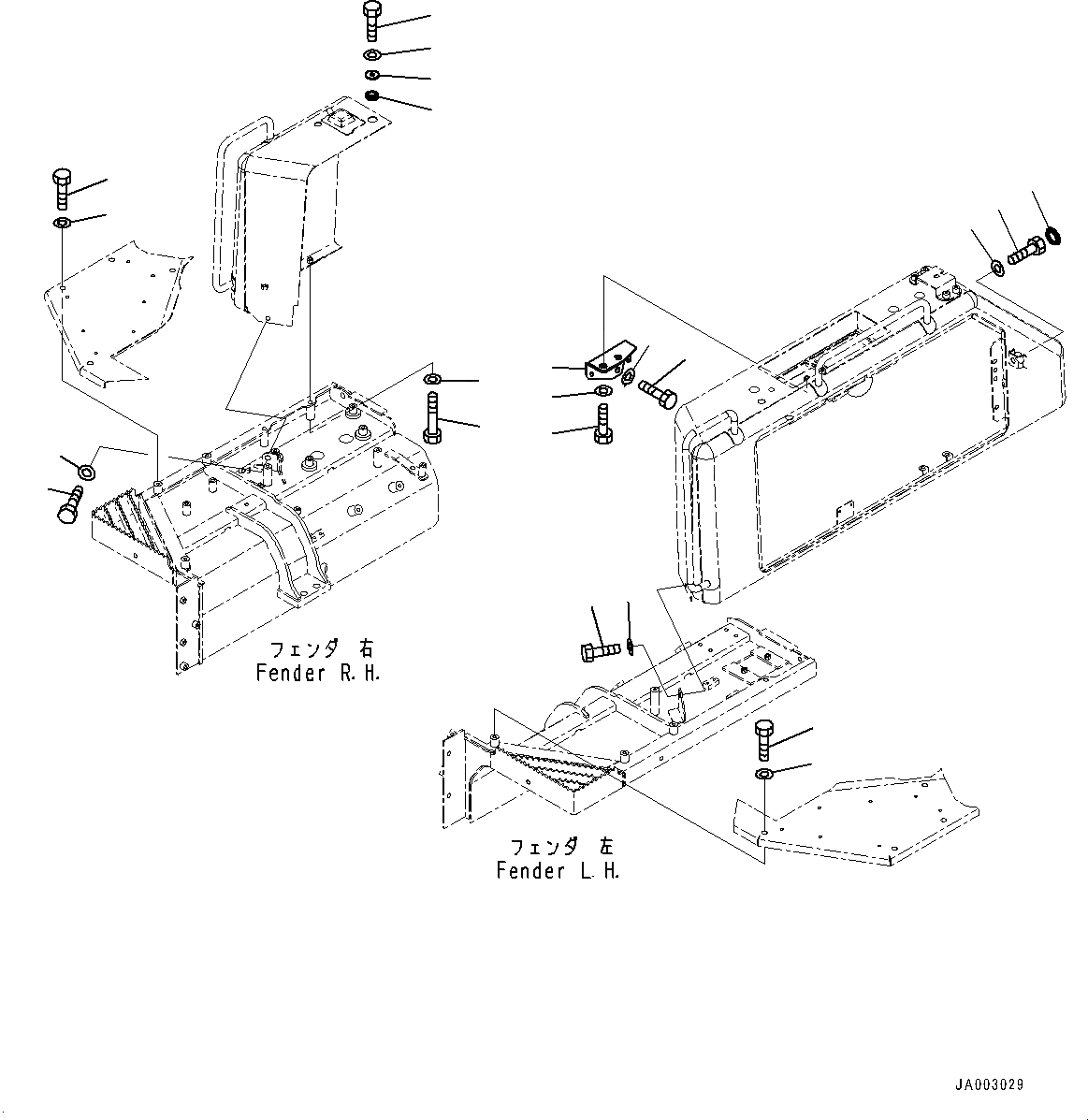 フェンダ 右
Fender R.H.

フェンダ 左
Fender L.H.

JA003029