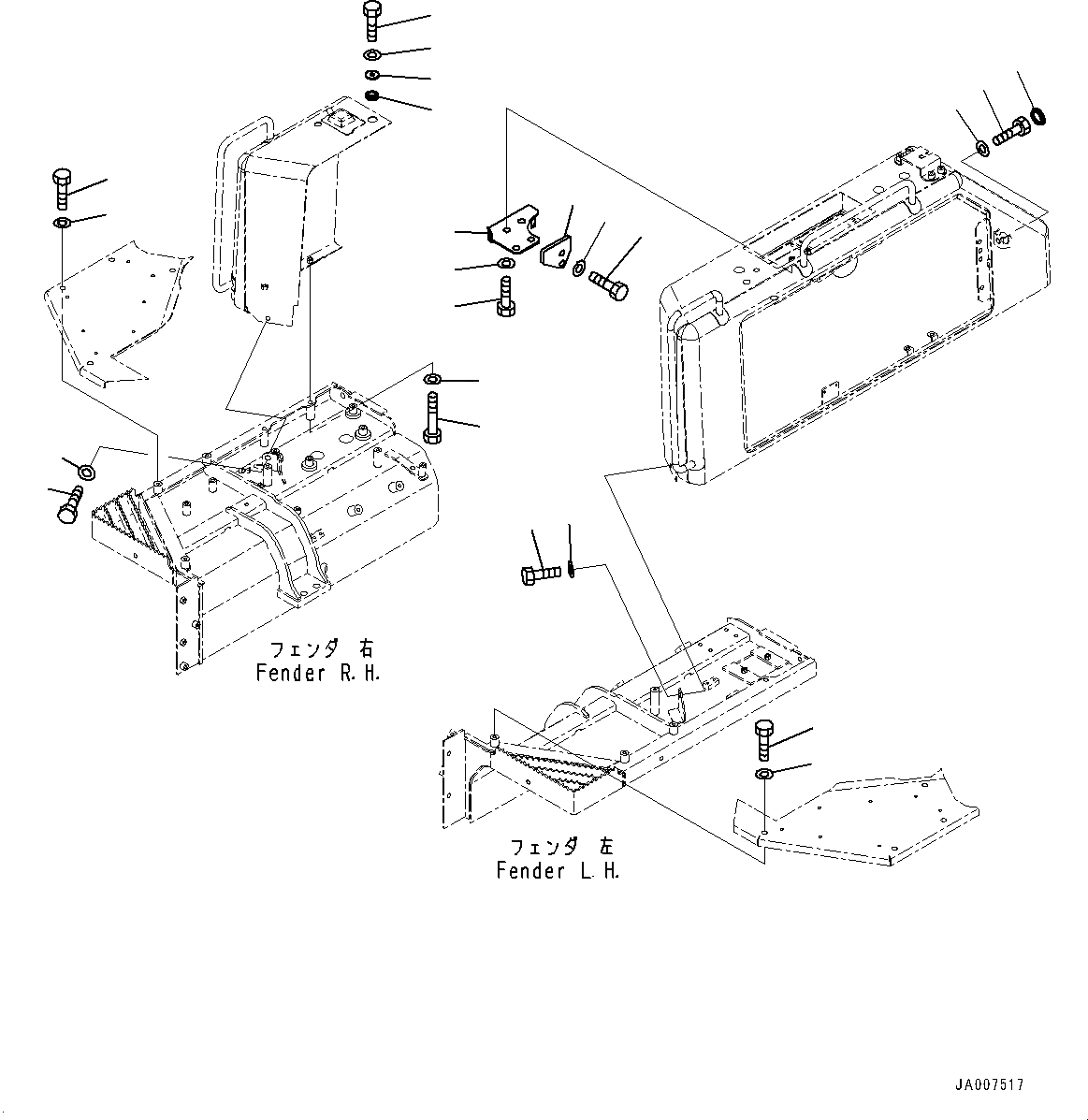 フェンダ 右
Fender R.H.

フェンダ 左
Fender L.H.

JA007517