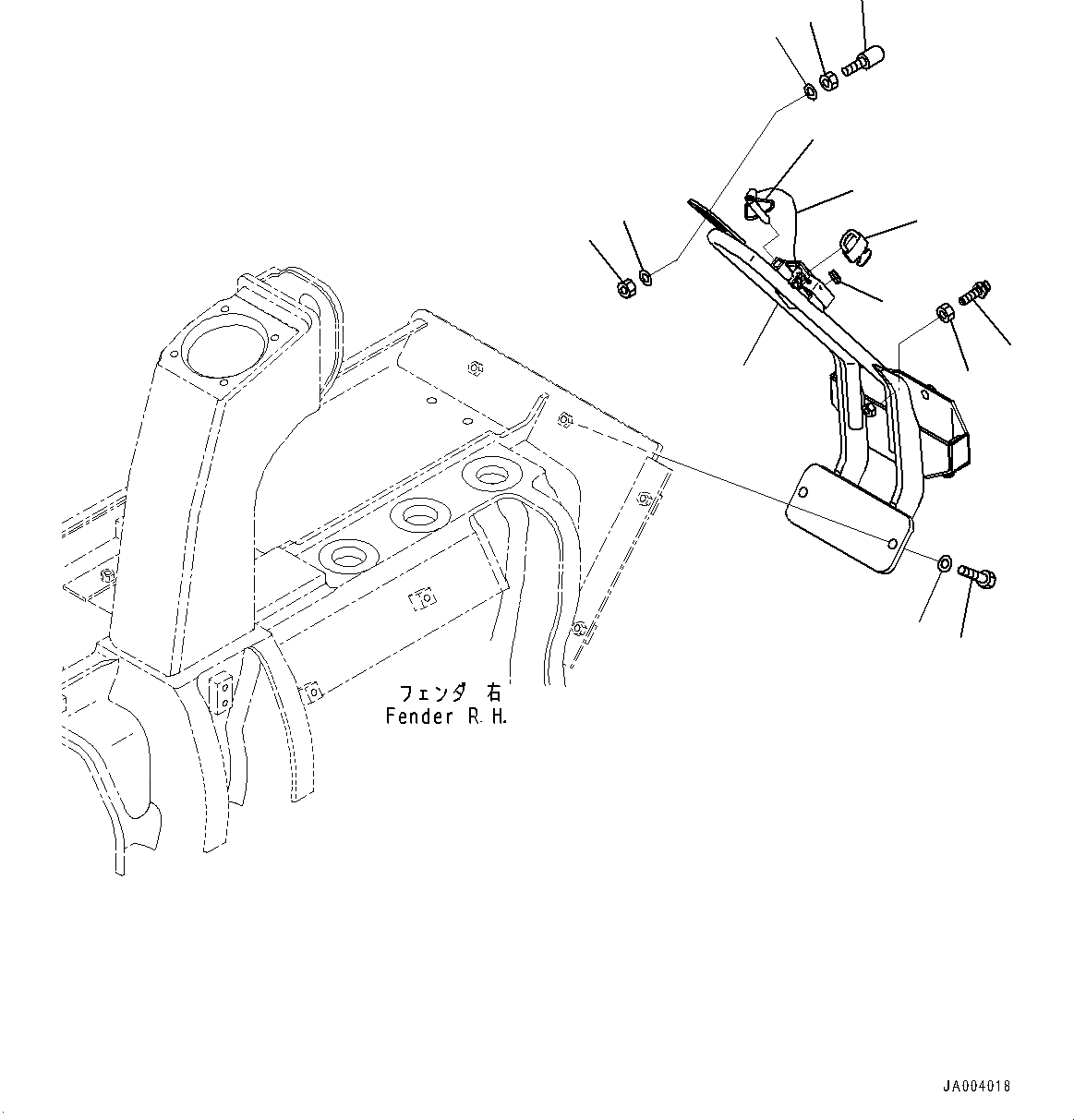 フェンダ 右
Fender R.H.

JA004018