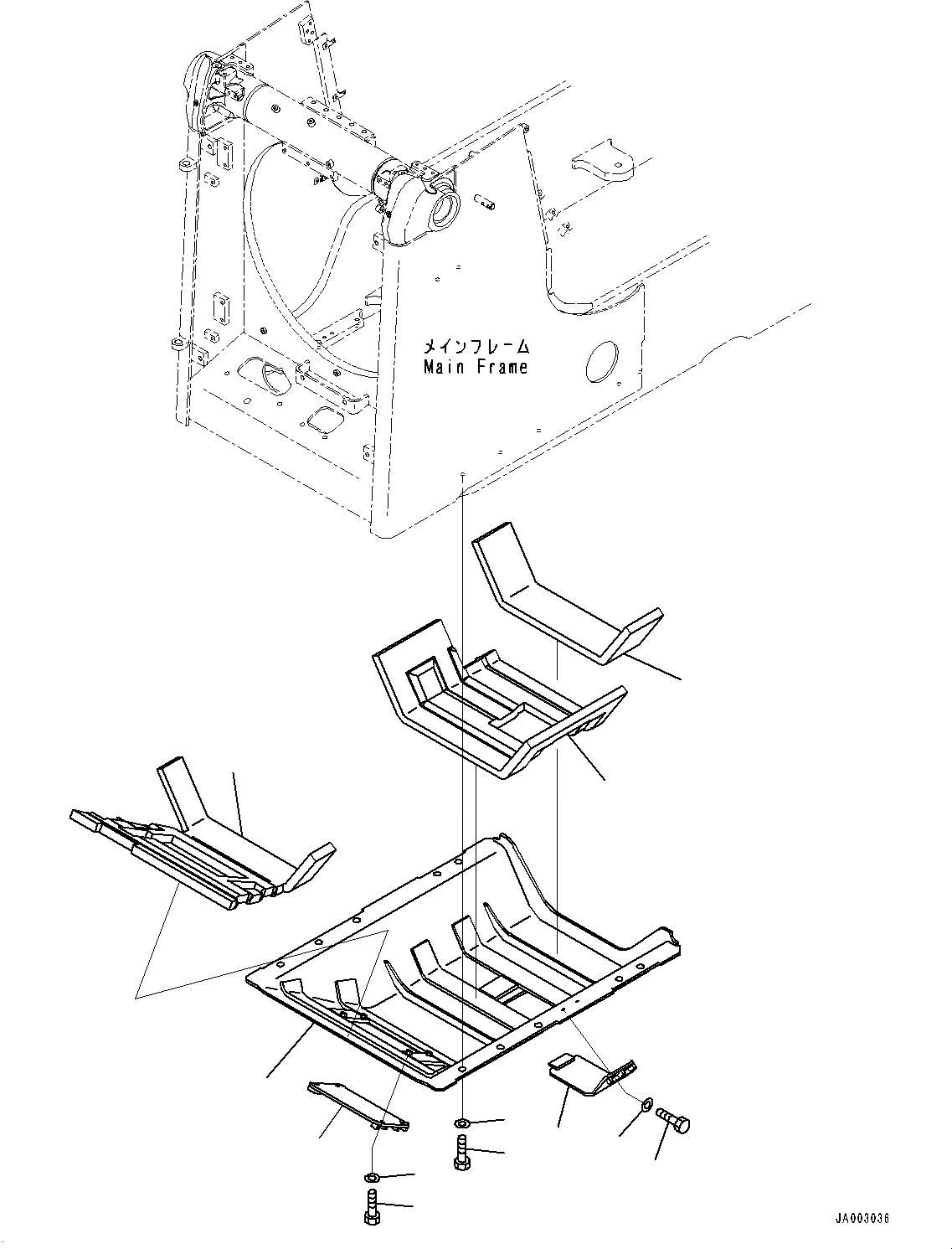 メインフレーム
Main Frame

JA003036