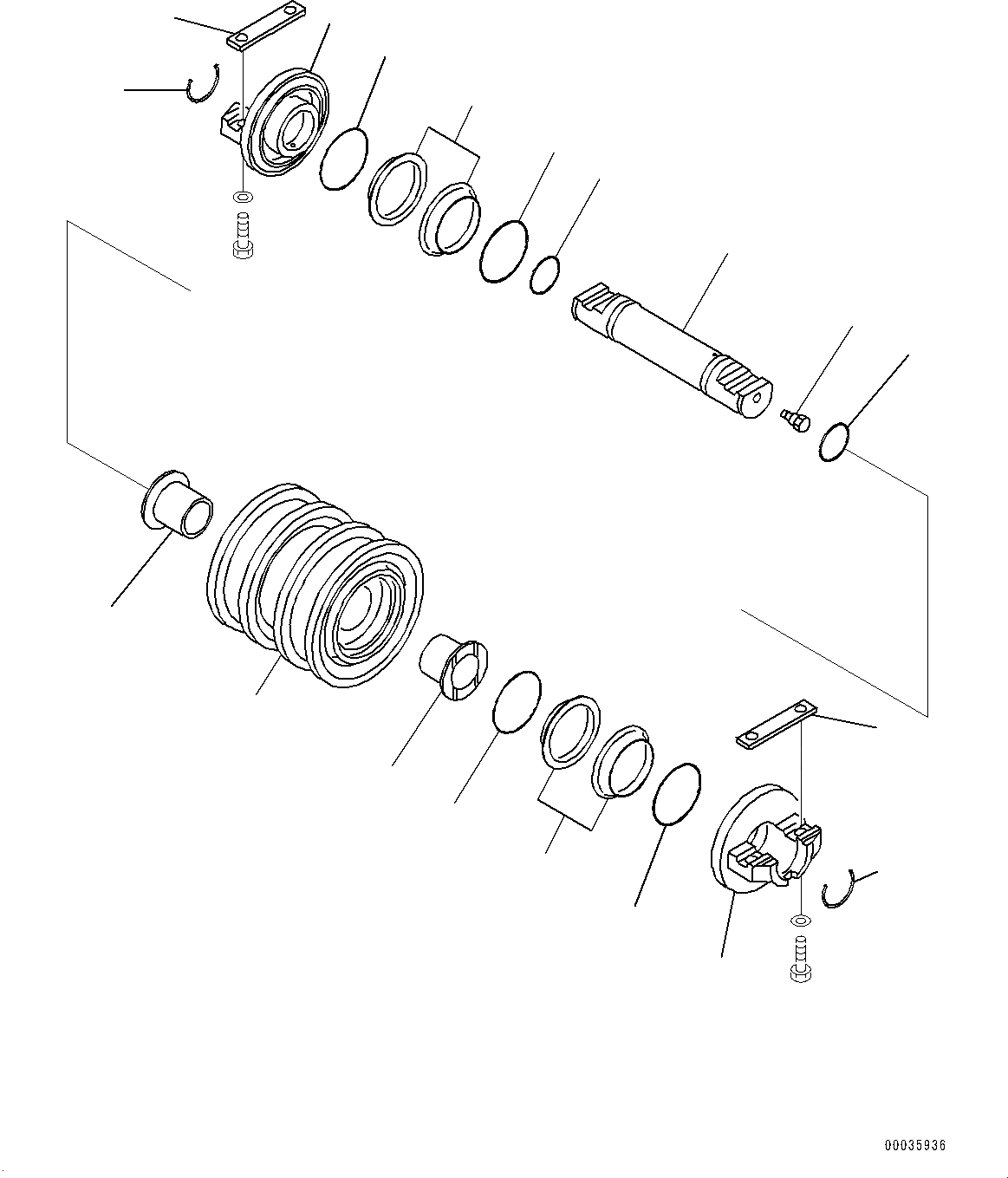 00035936