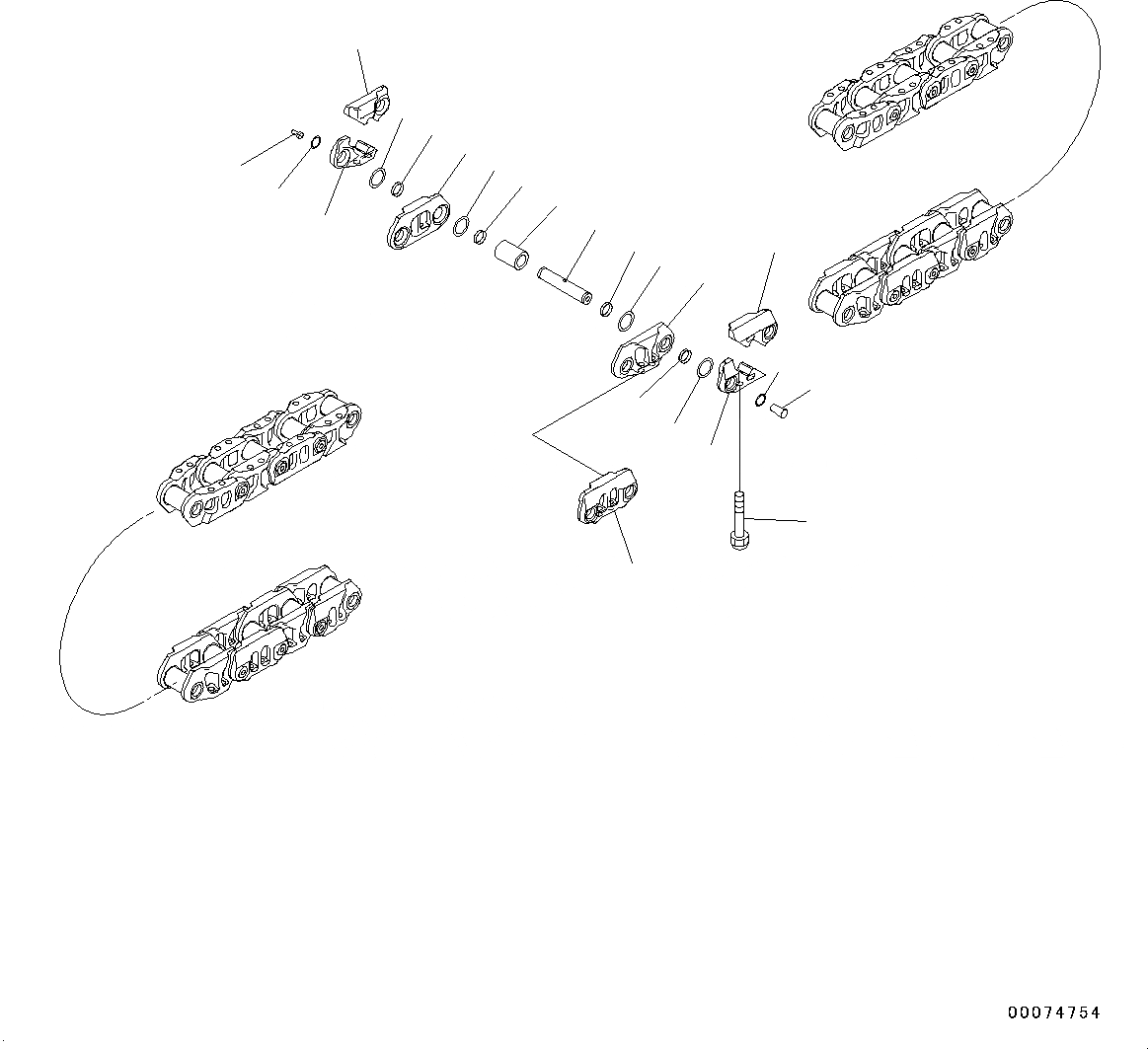 00074754