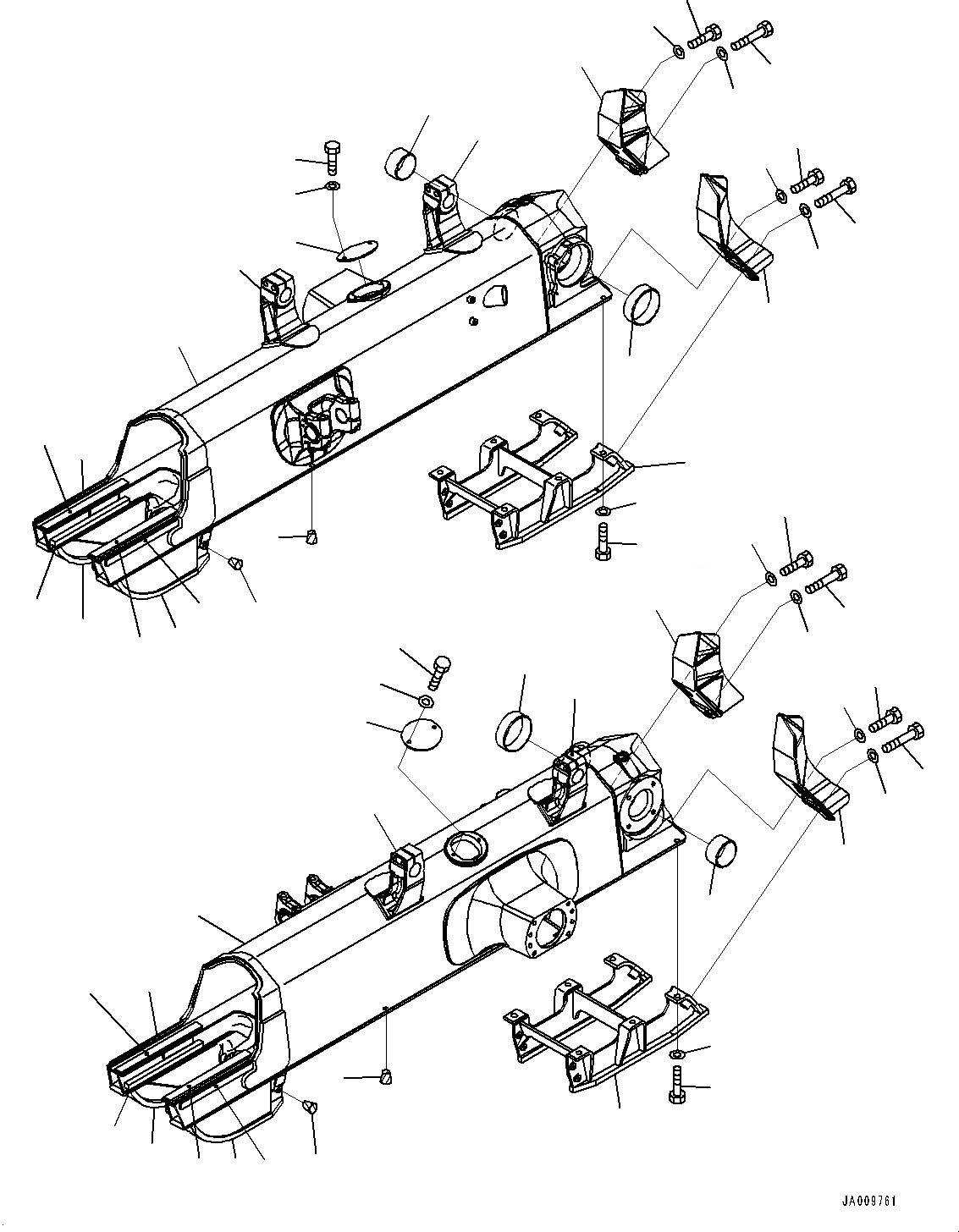 JA009761