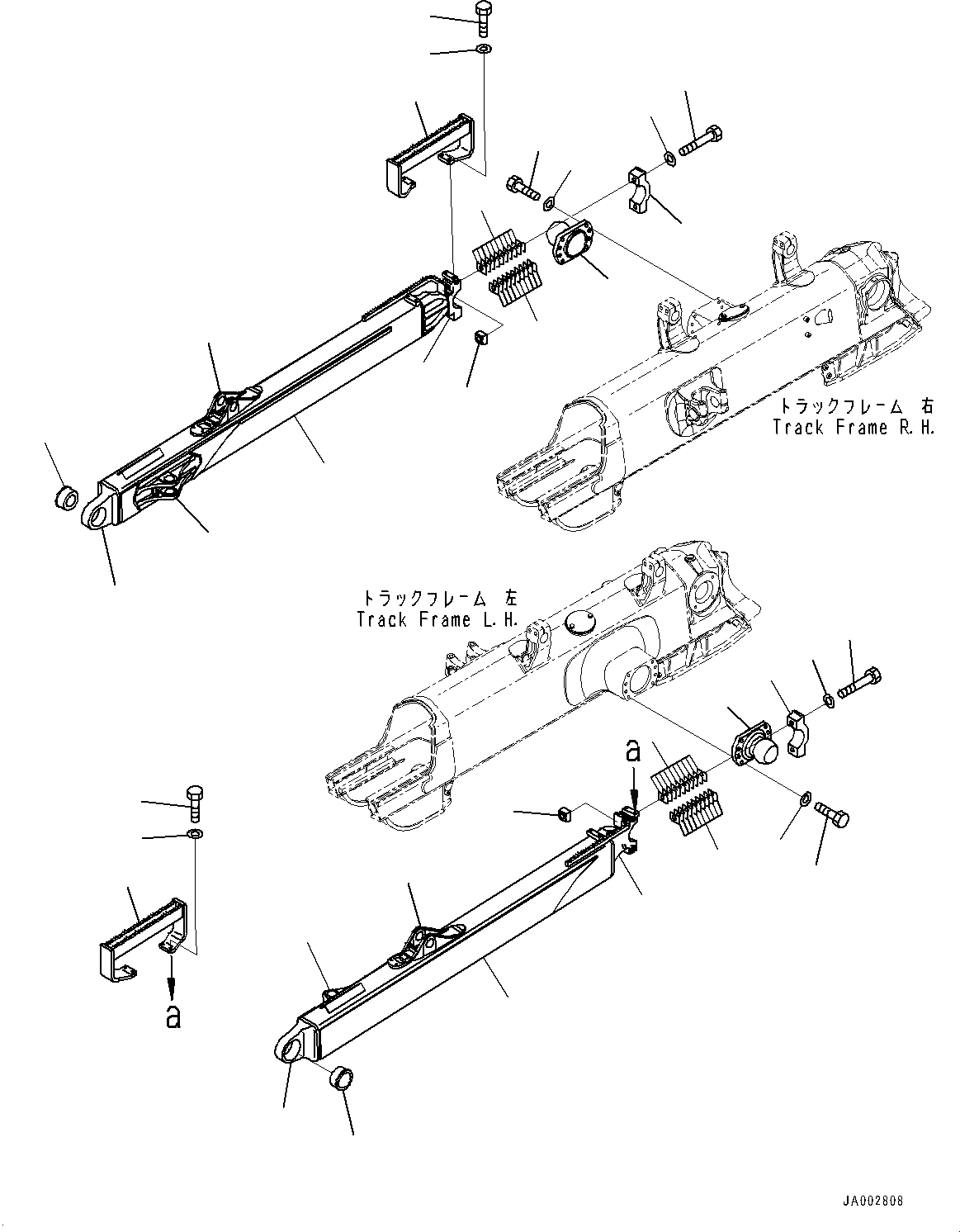 トラックフレーム 右
Track Frame R.H.

トラックフレーム 左
Track Frame L.H.

a

a

JA002808