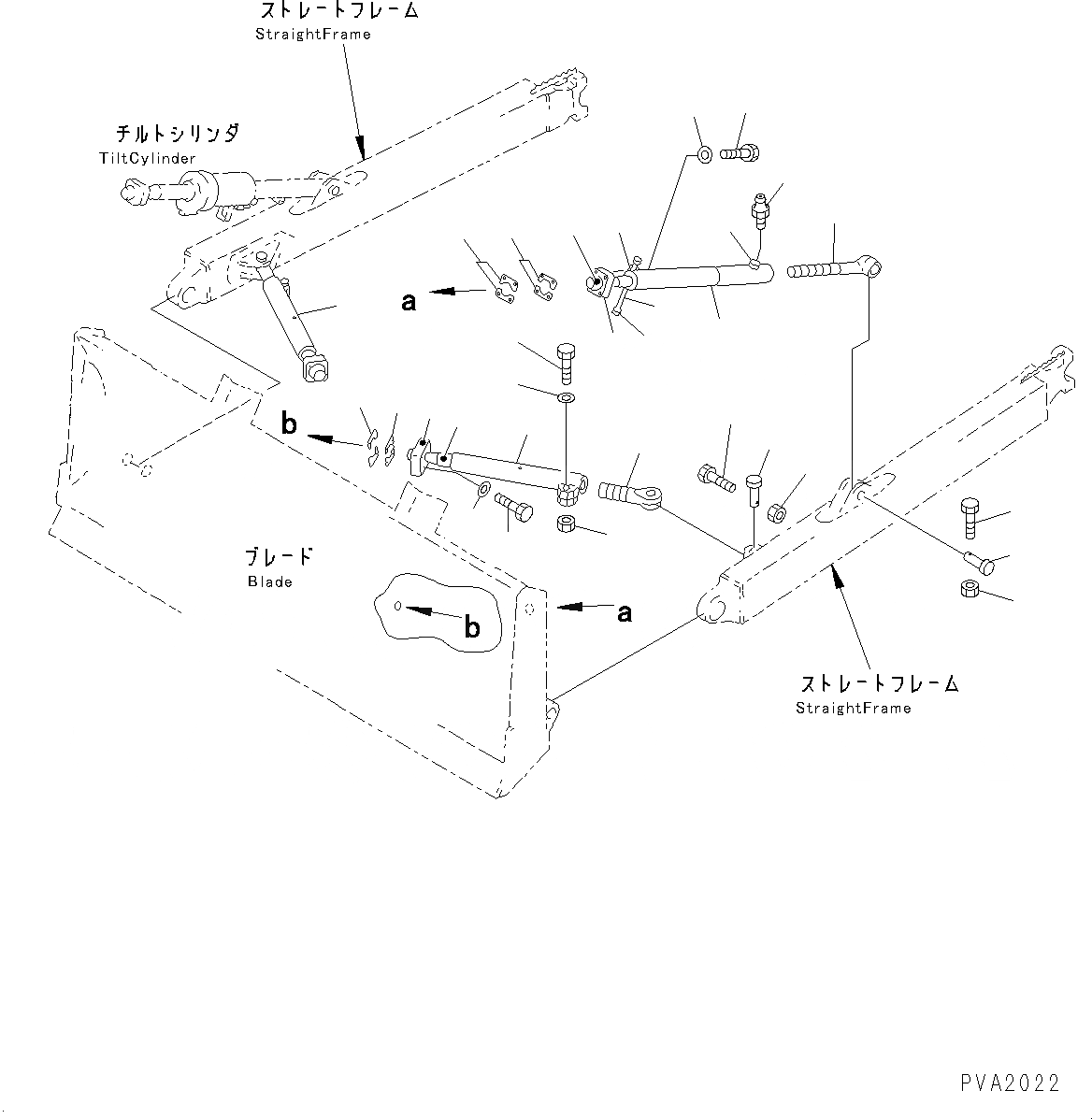 ストレートフレーム
StraightFrame

チルトシリンダ
TiltCylinder

a

b

ブレード
Blade

b

a

ストレートフレーム
StraightFrame

PVA2022