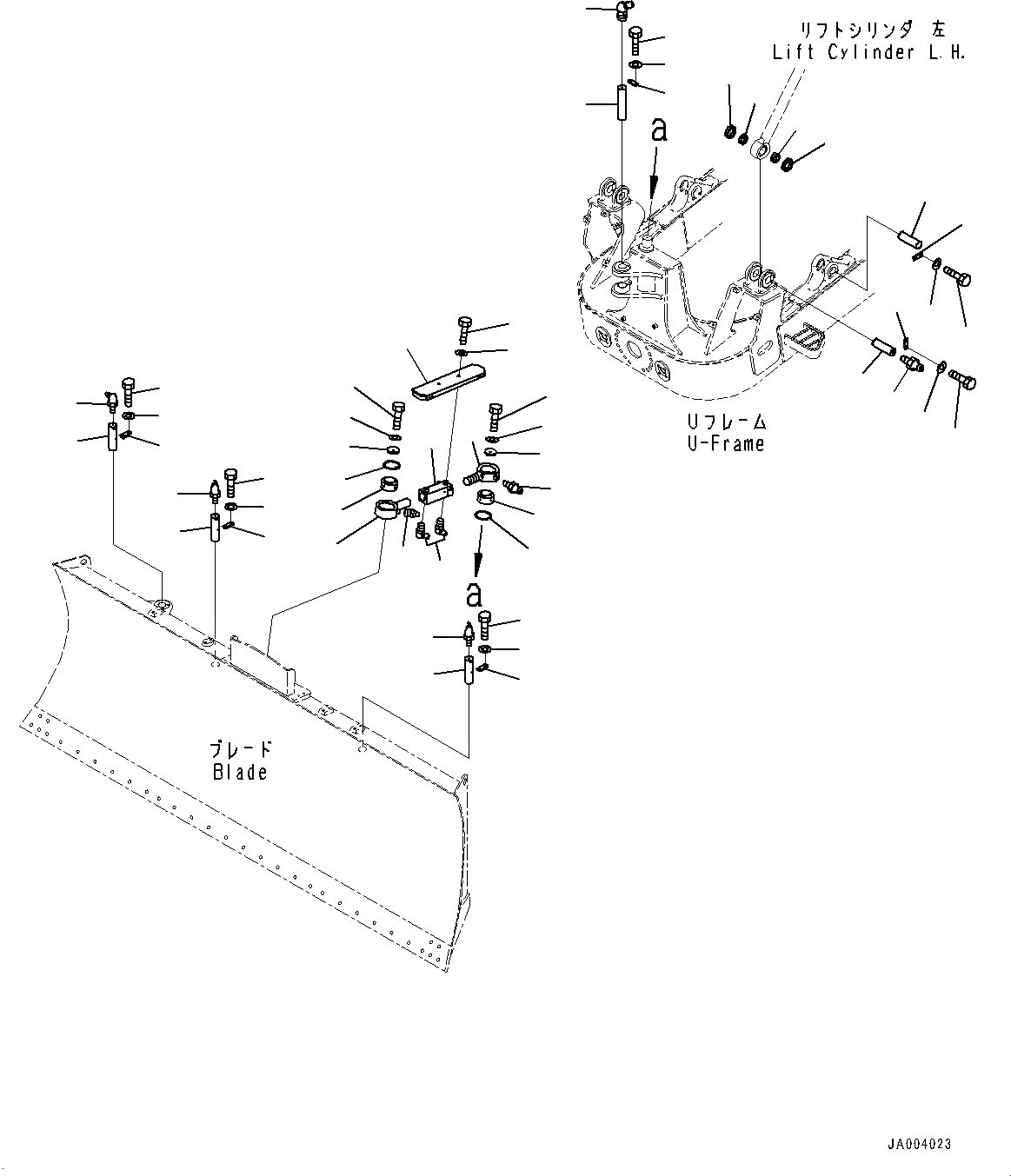 リフトシリンダ 左
Lift Cylinder L.H.

a

Uフレーム
U-Frame

a

ブレード
Blade

JA004023