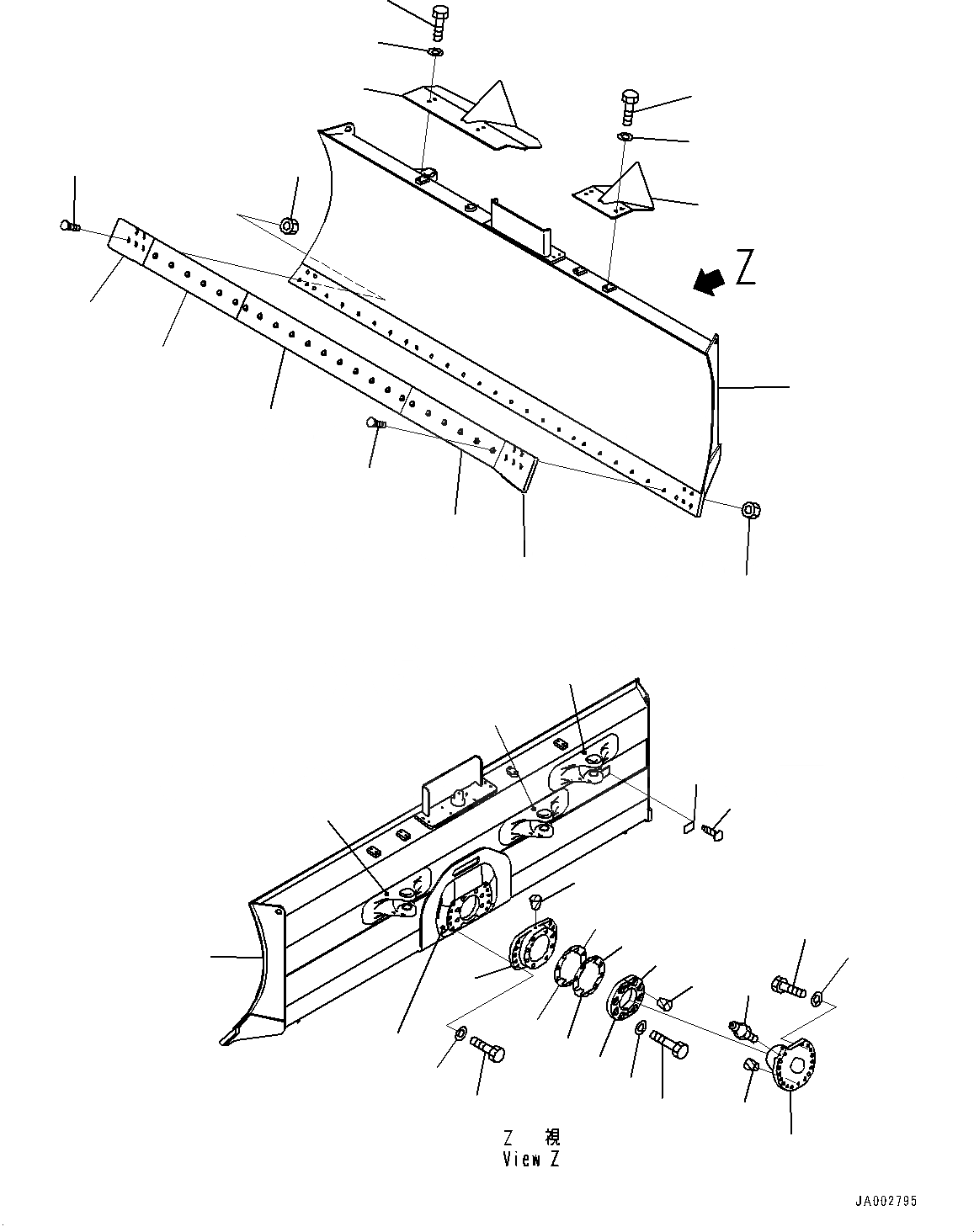 Z

Z 視
View Z

JA002795