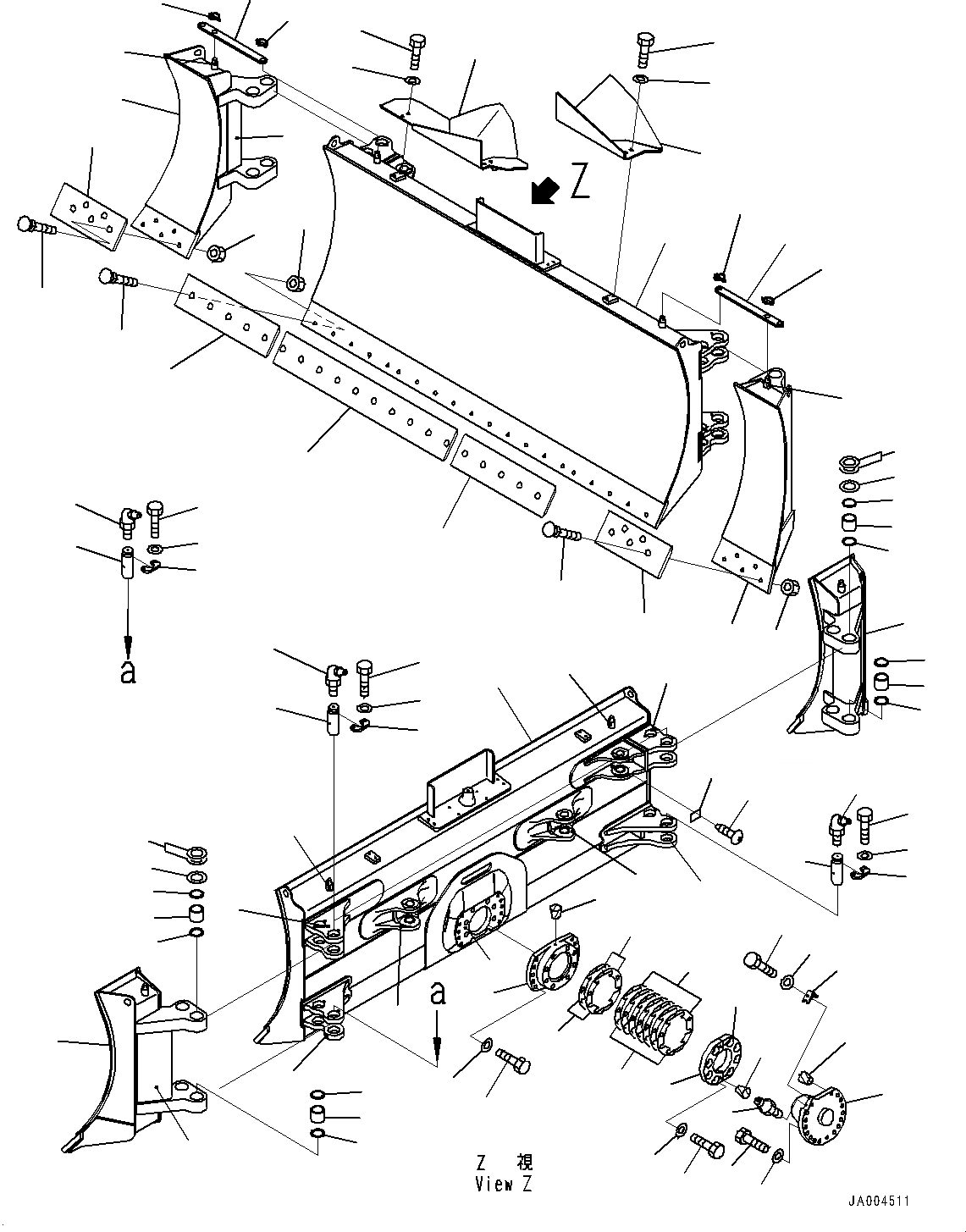 Z

a

a

Z 視
View Z

JA004511