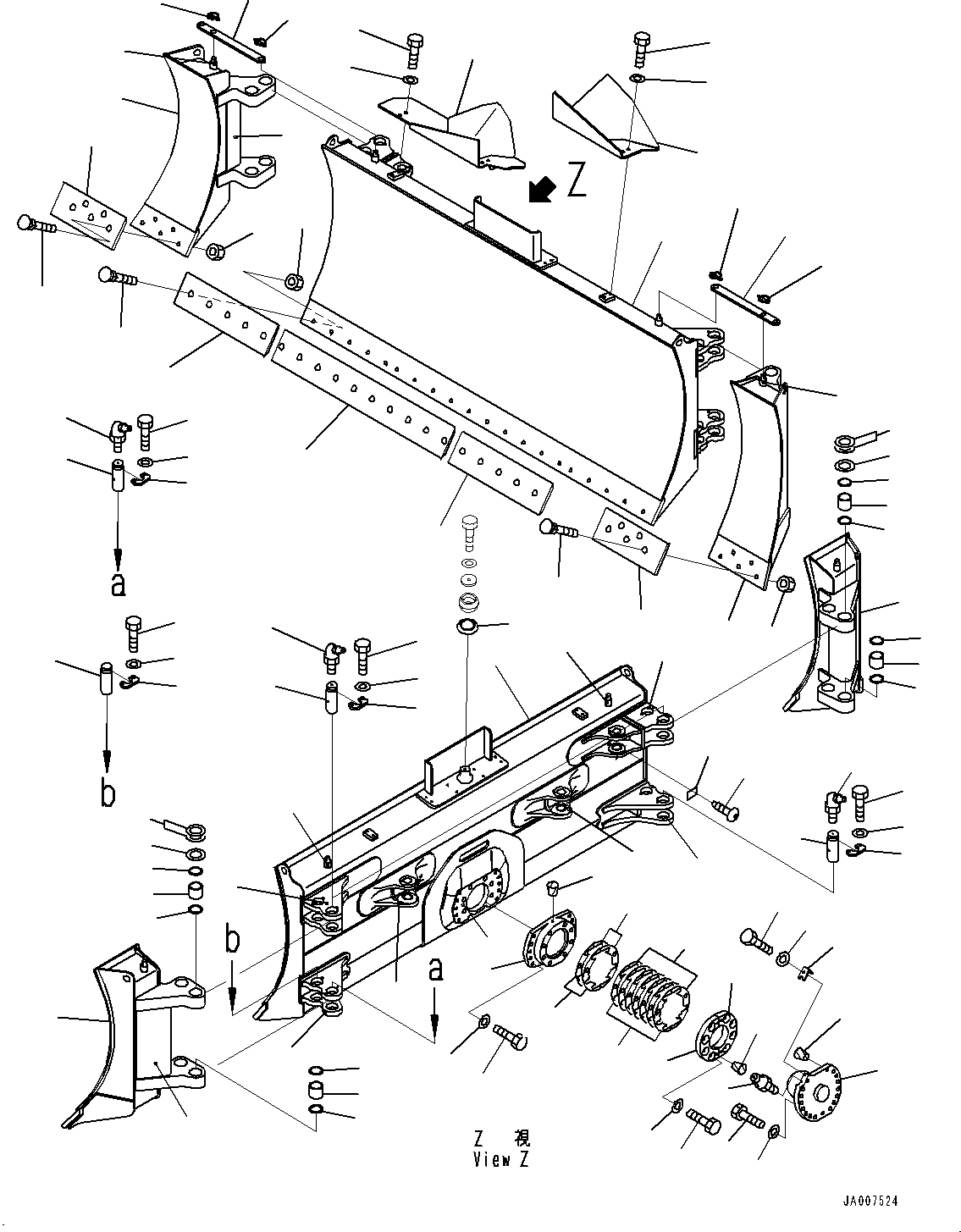 Z
a
b
b
a
Z 視
View Z
JA007524