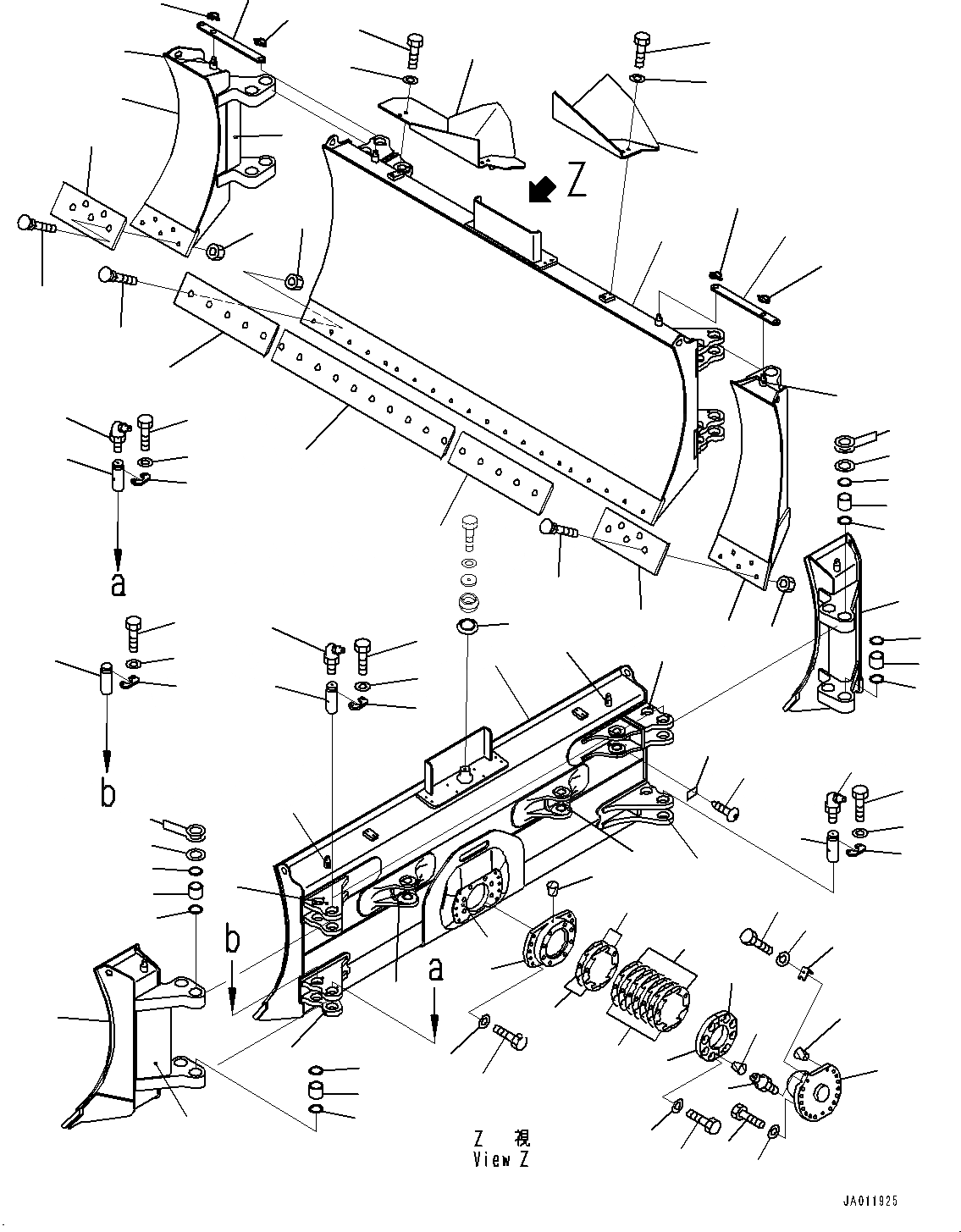 Z

a

b

b

a

Z 視
View Z

JA011925