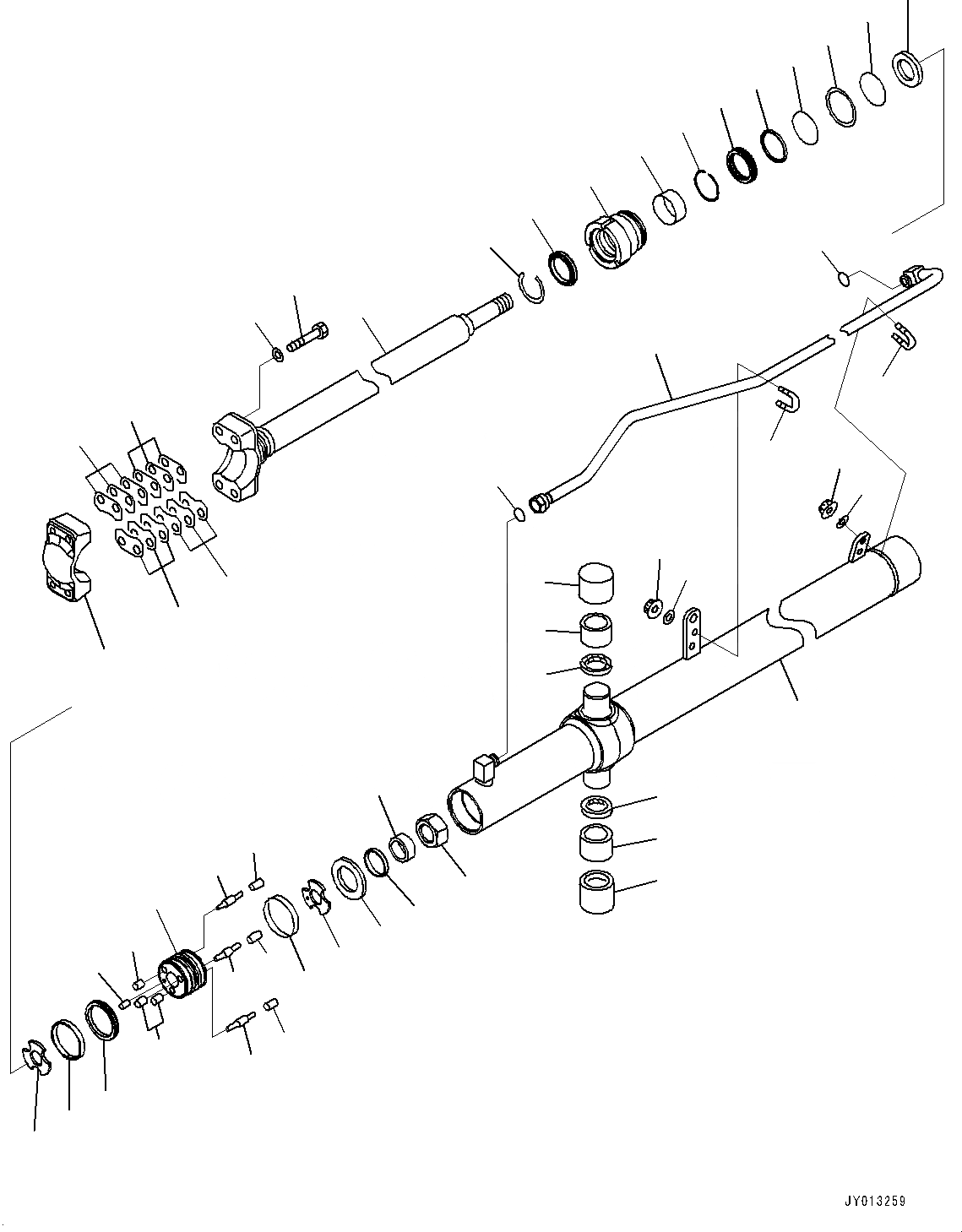 JY013259