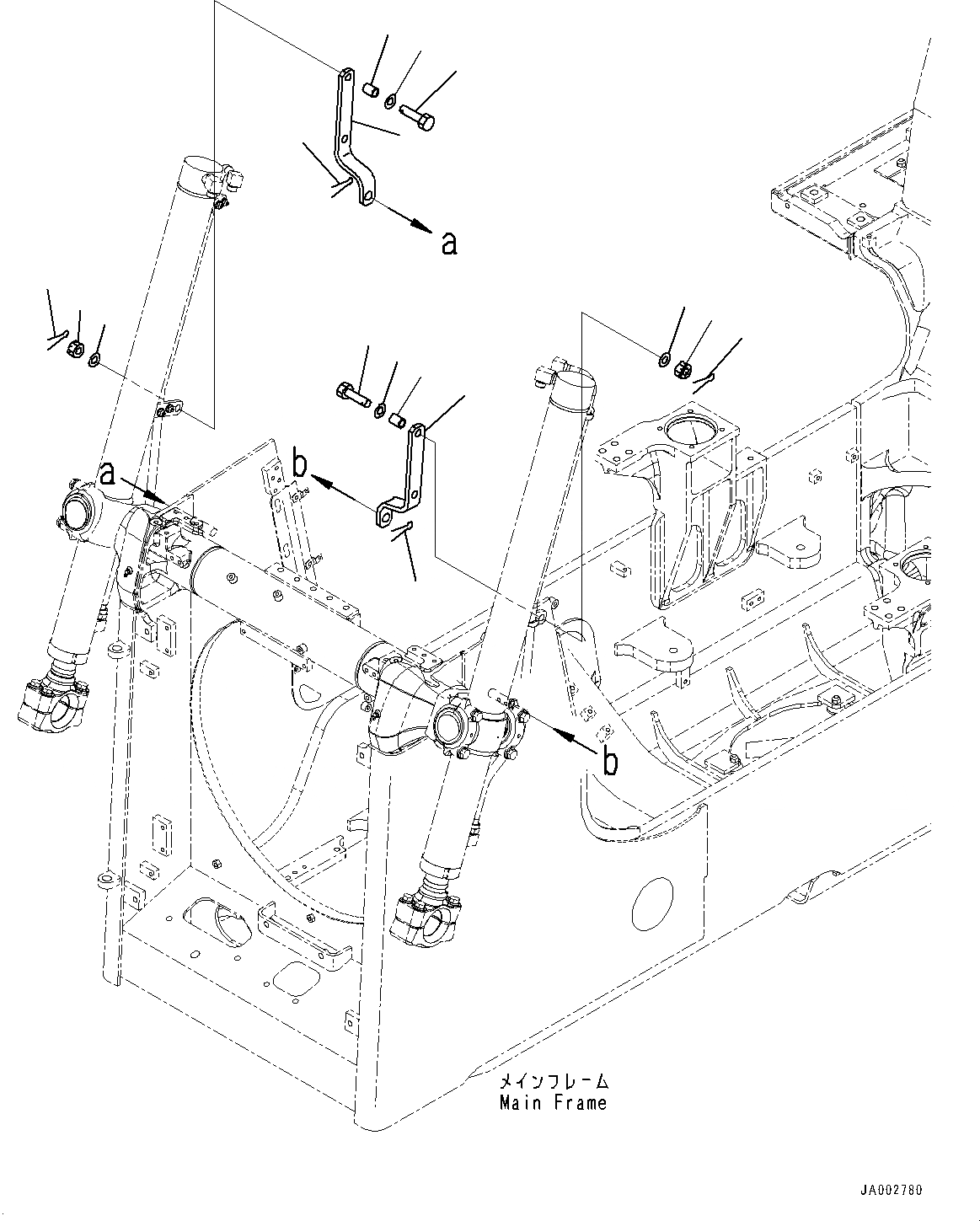 a
a
b
b
メインフレーム
Main Frame
JA002780