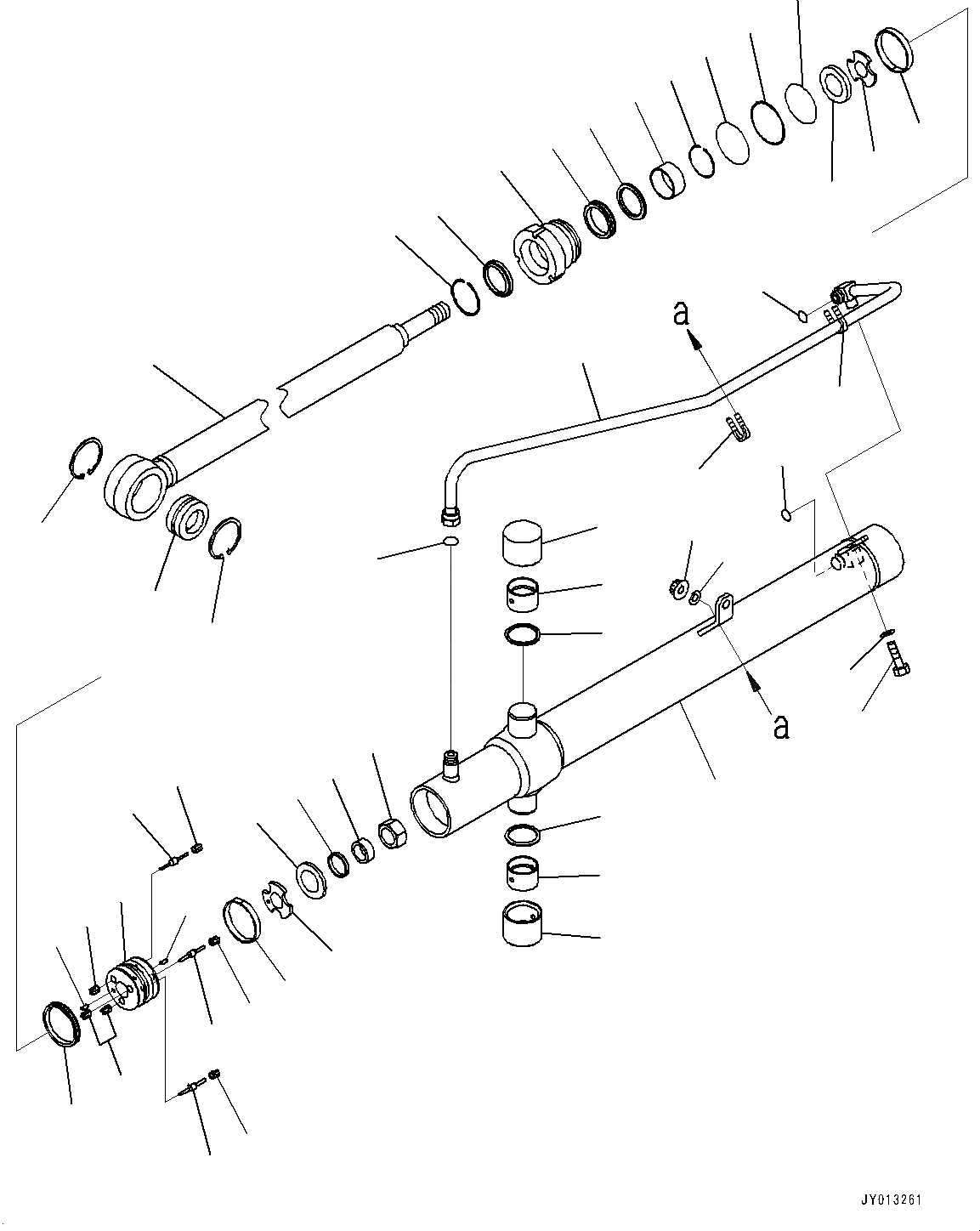 a

a

JY013261