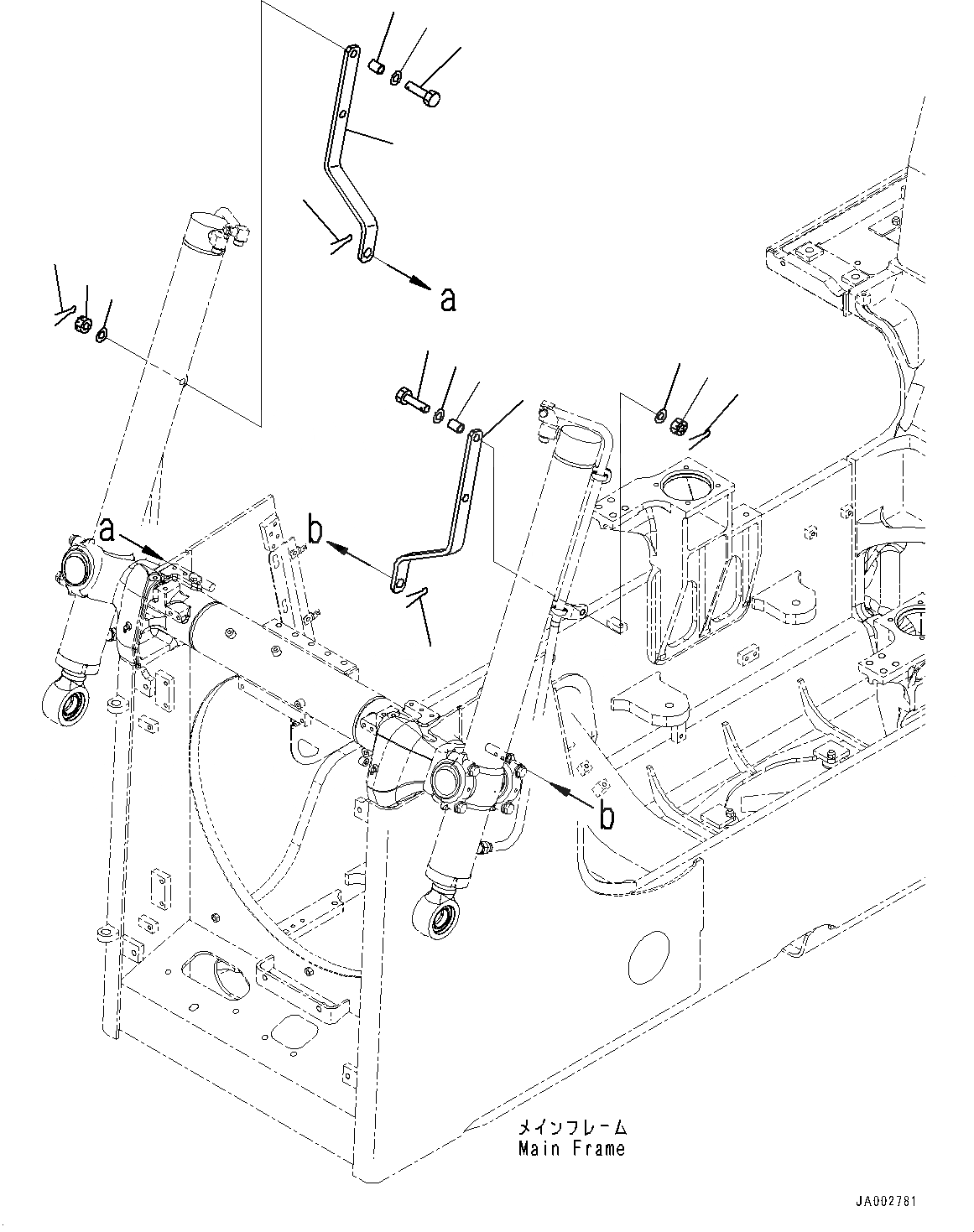 a

a

b

b

メインフレーム
Main Frame

JA002781