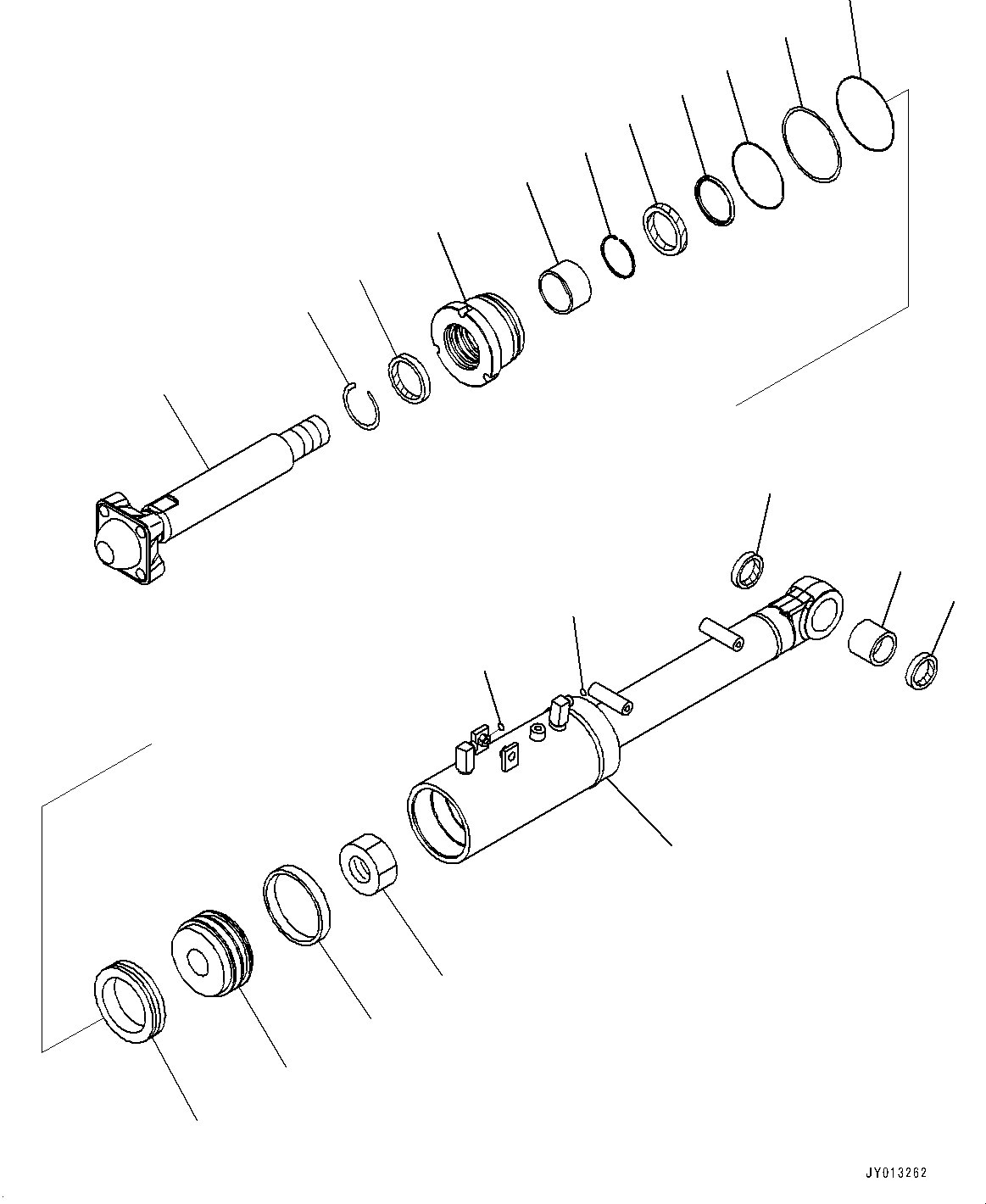 JY013262