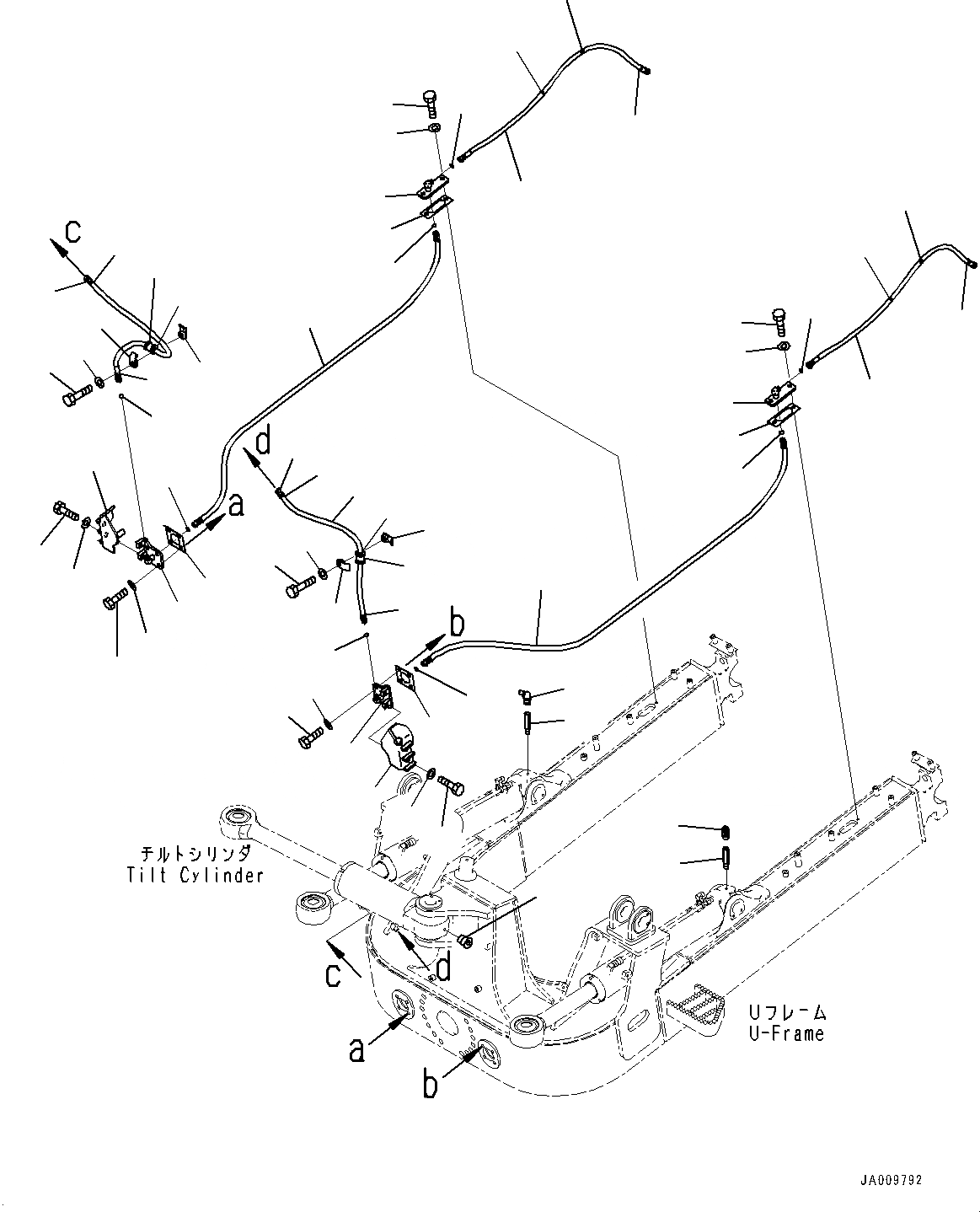 c

d

a

b

チルトシリンダ
Tilt Cylinder

c

d

a

b

Uフレーム
U-Frame

JA009792