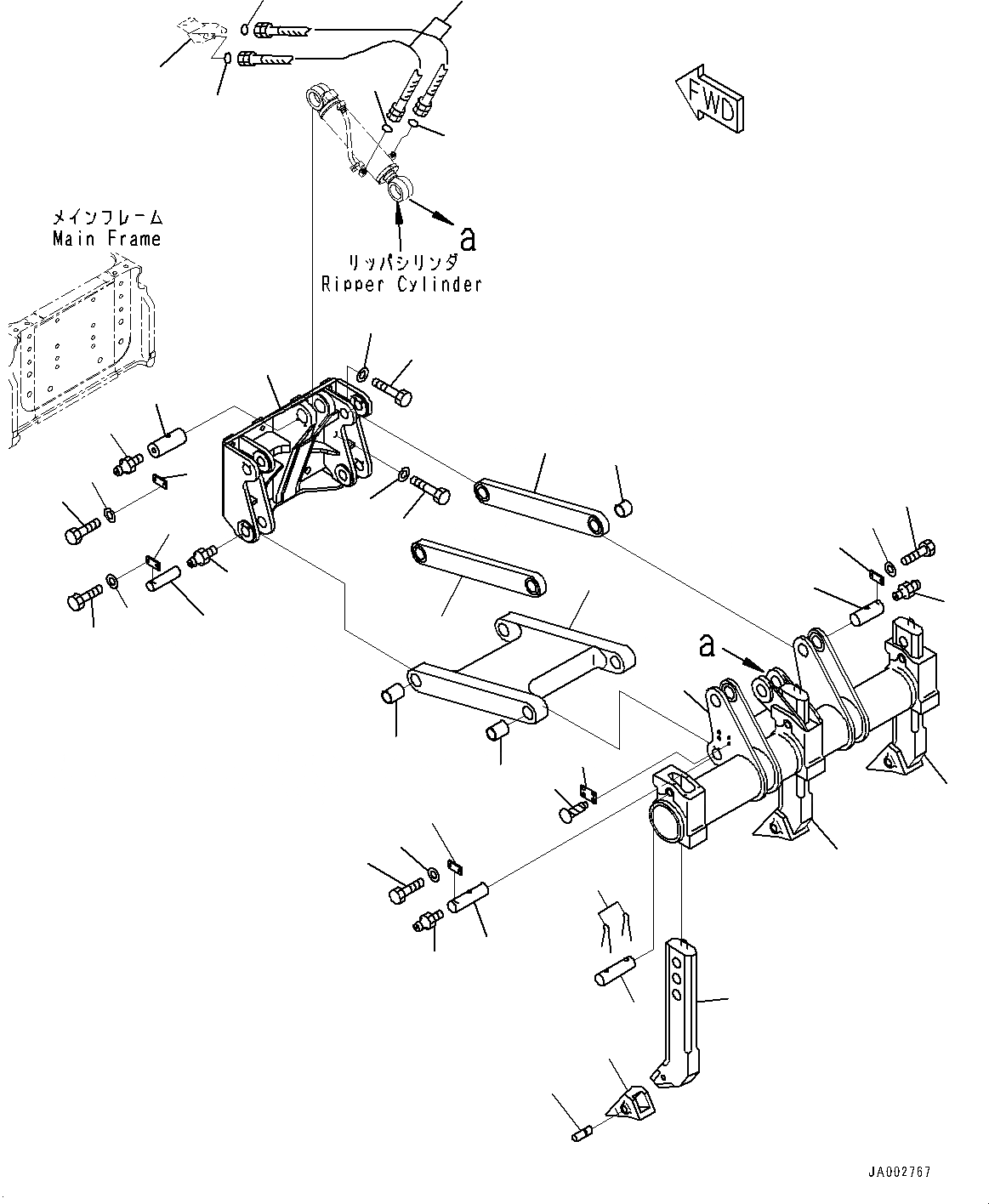 FWD

メインフレーム
Main Frame

a

リッパシリンダ
Ripper Cylinder

a

JA002767