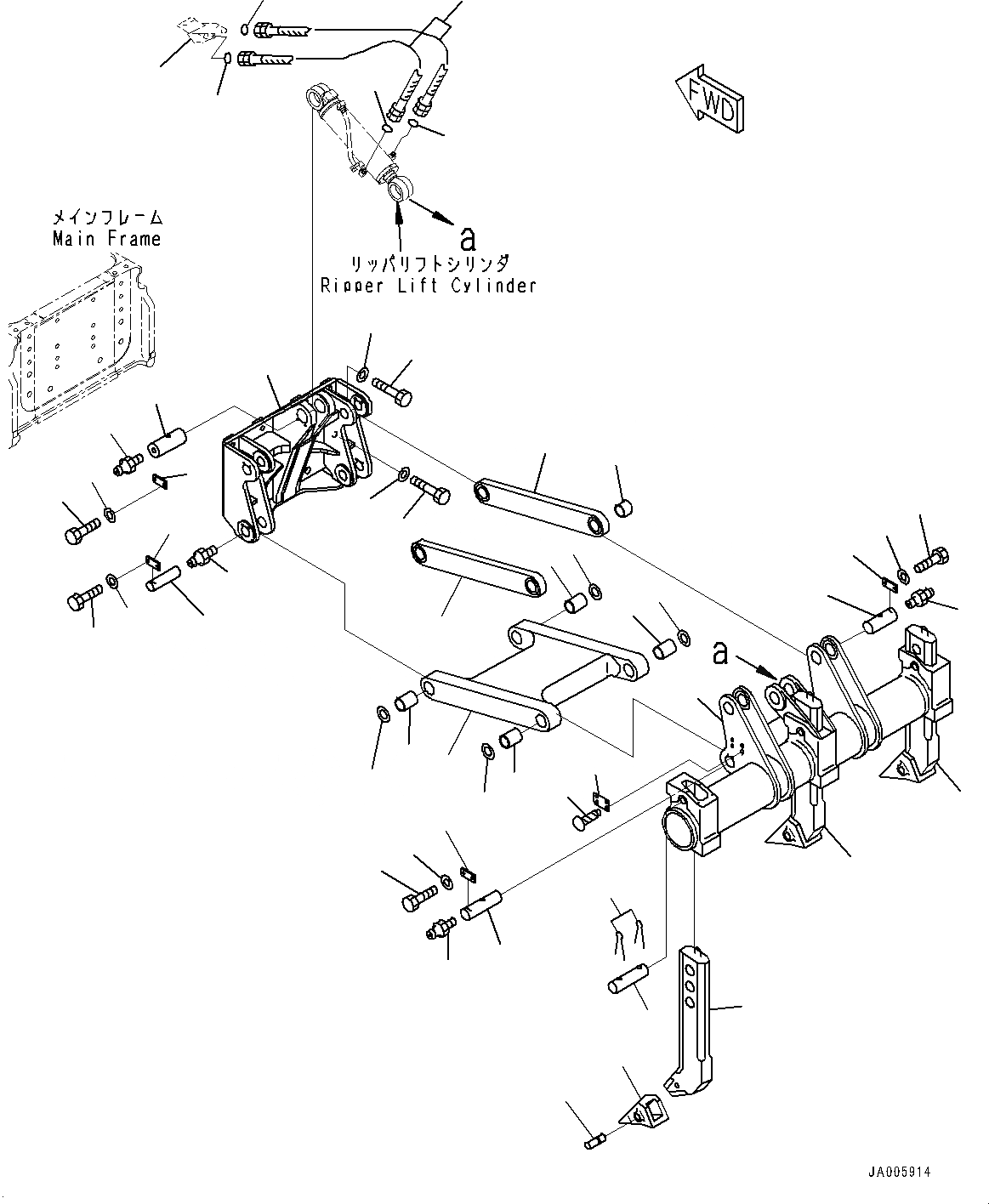 FWD

メインフレーム
Main Frame

a

リッパリフトシリンダ
Ripper Lift Cylinder

a

JA005914