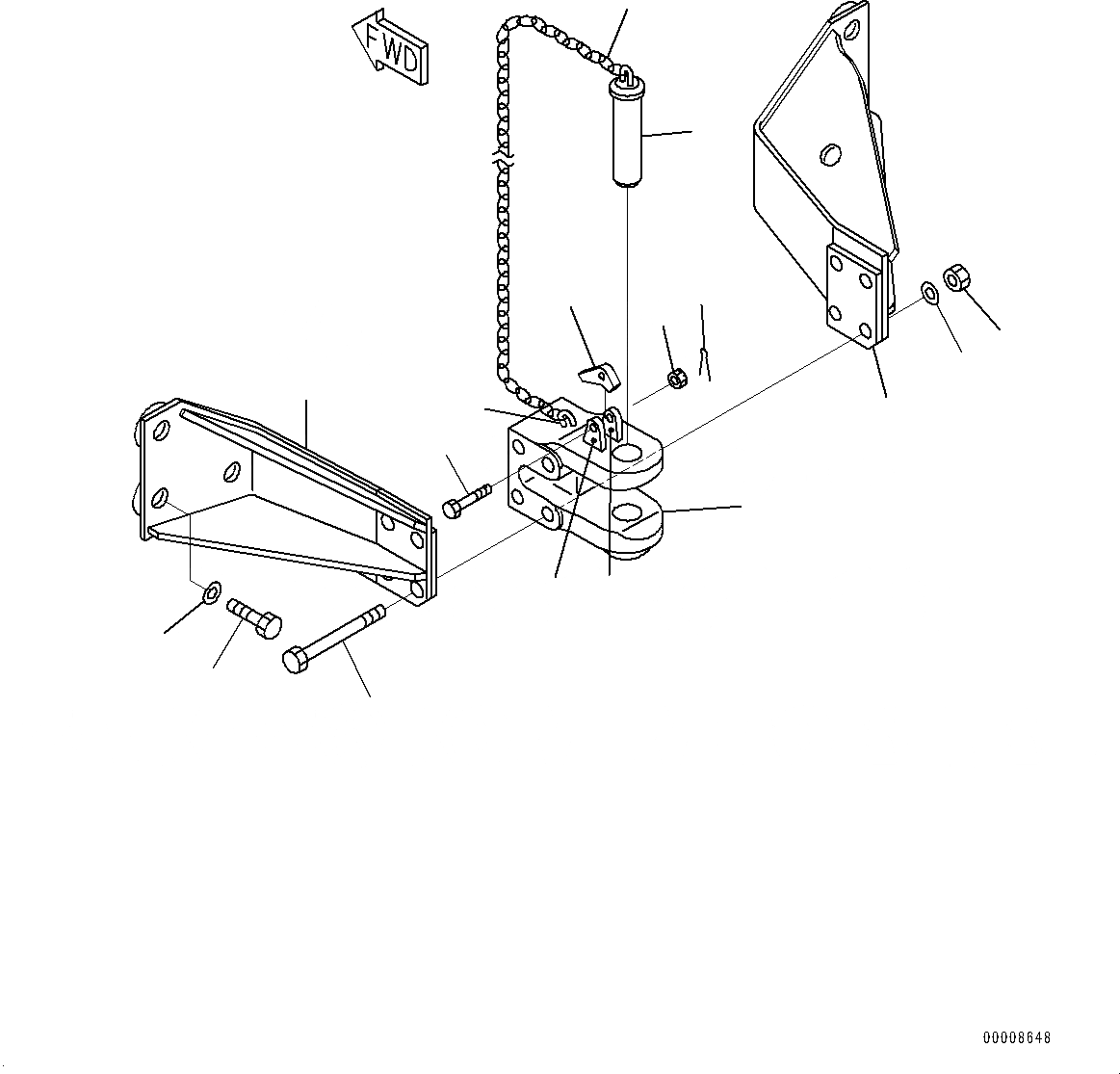 FWD

00008648