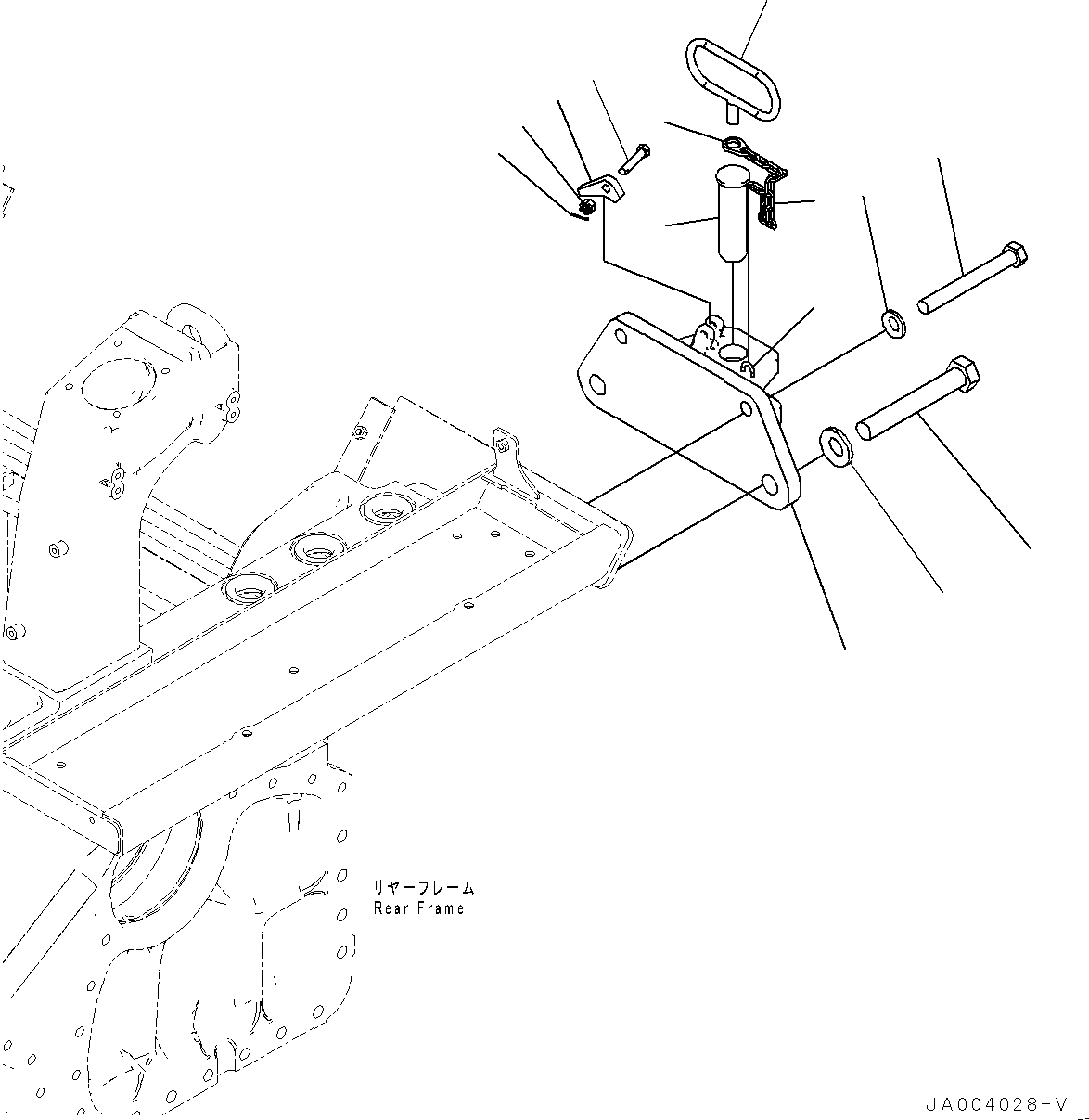 リヤーフレーム
Rear Frame

JA004028-V