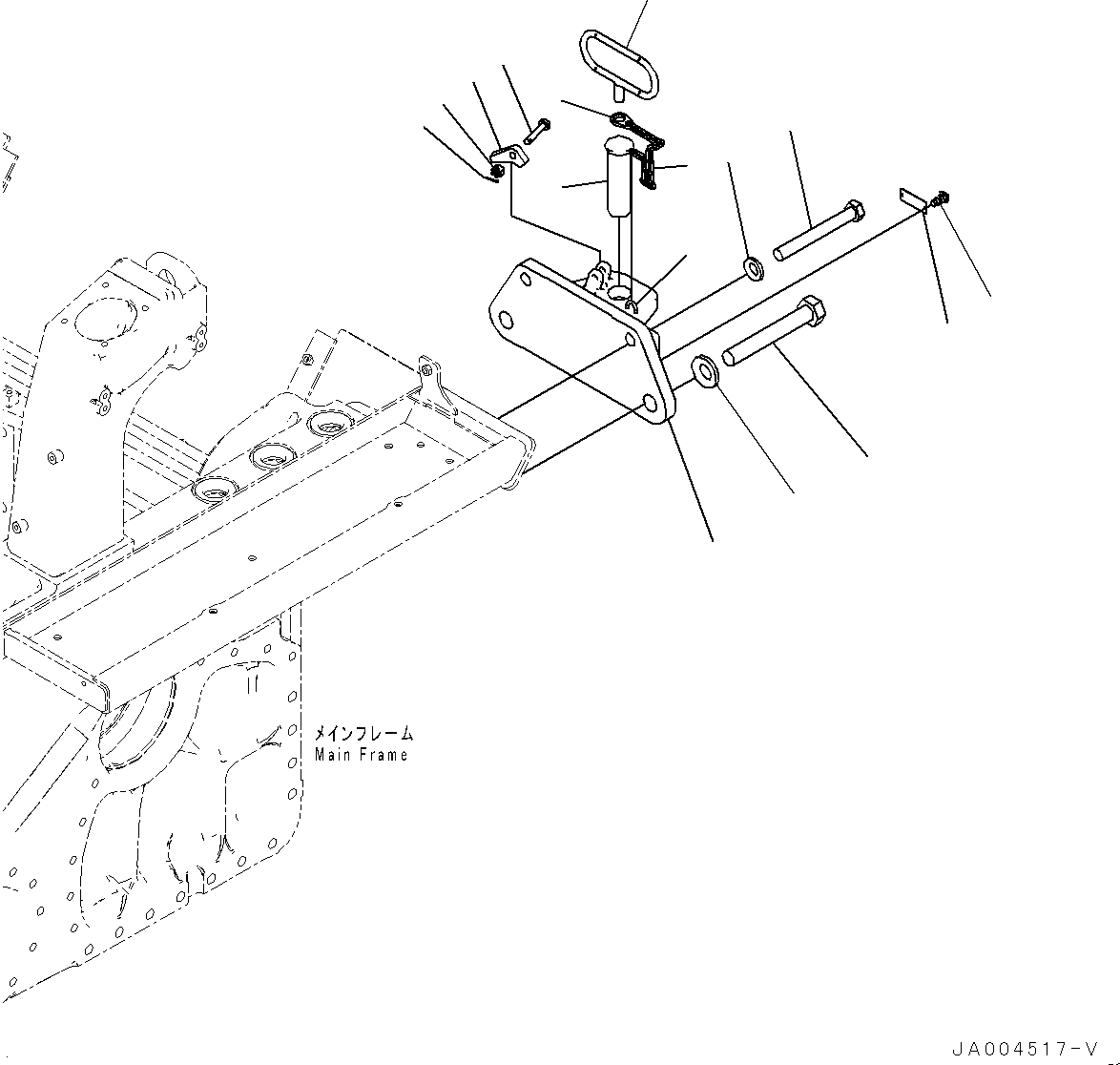 メインフレーム
Main Frame

JA004517-V