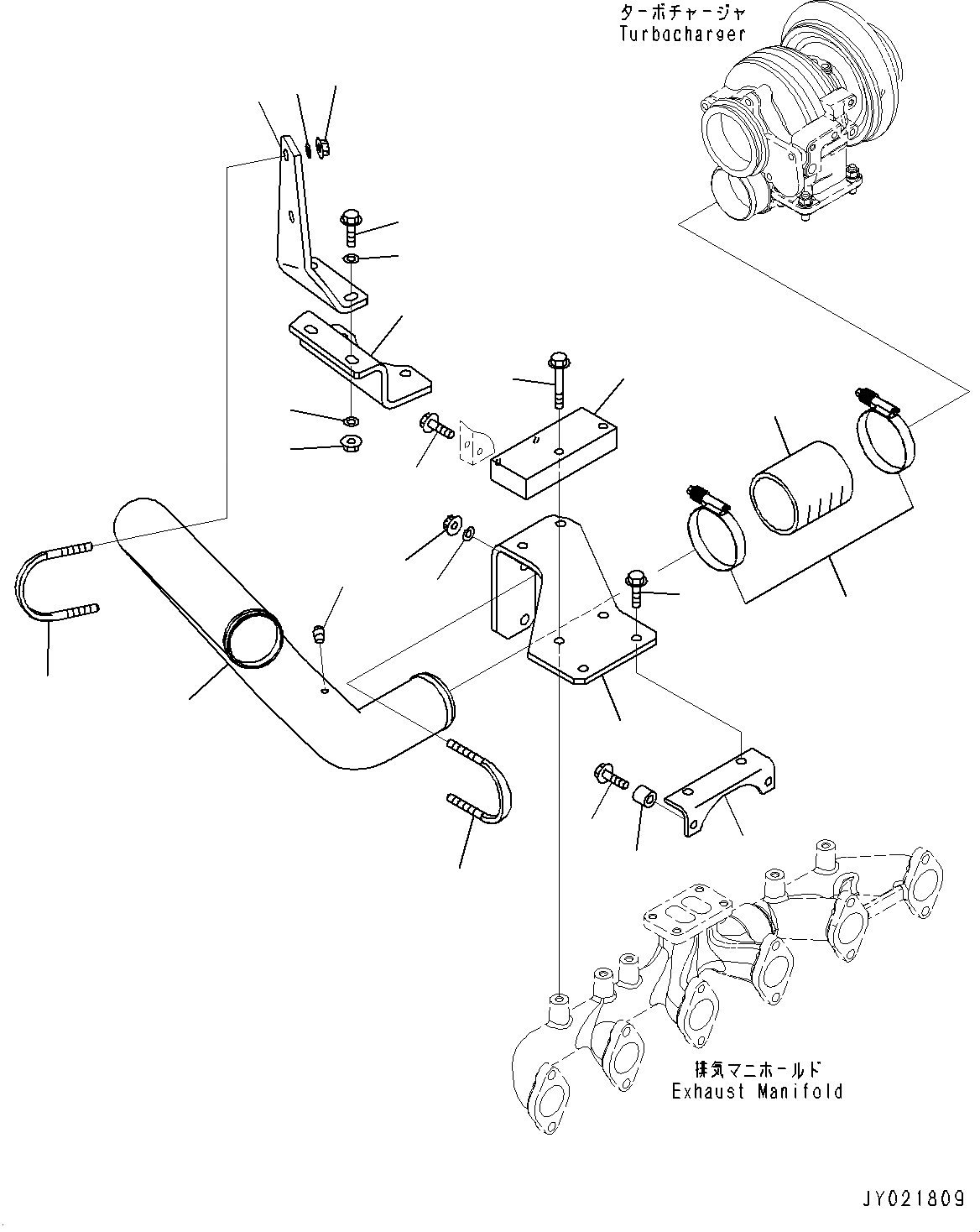 ターボチャージャ
Turbocharger

排気マニホールド
Exhaust Manifold

JY021809