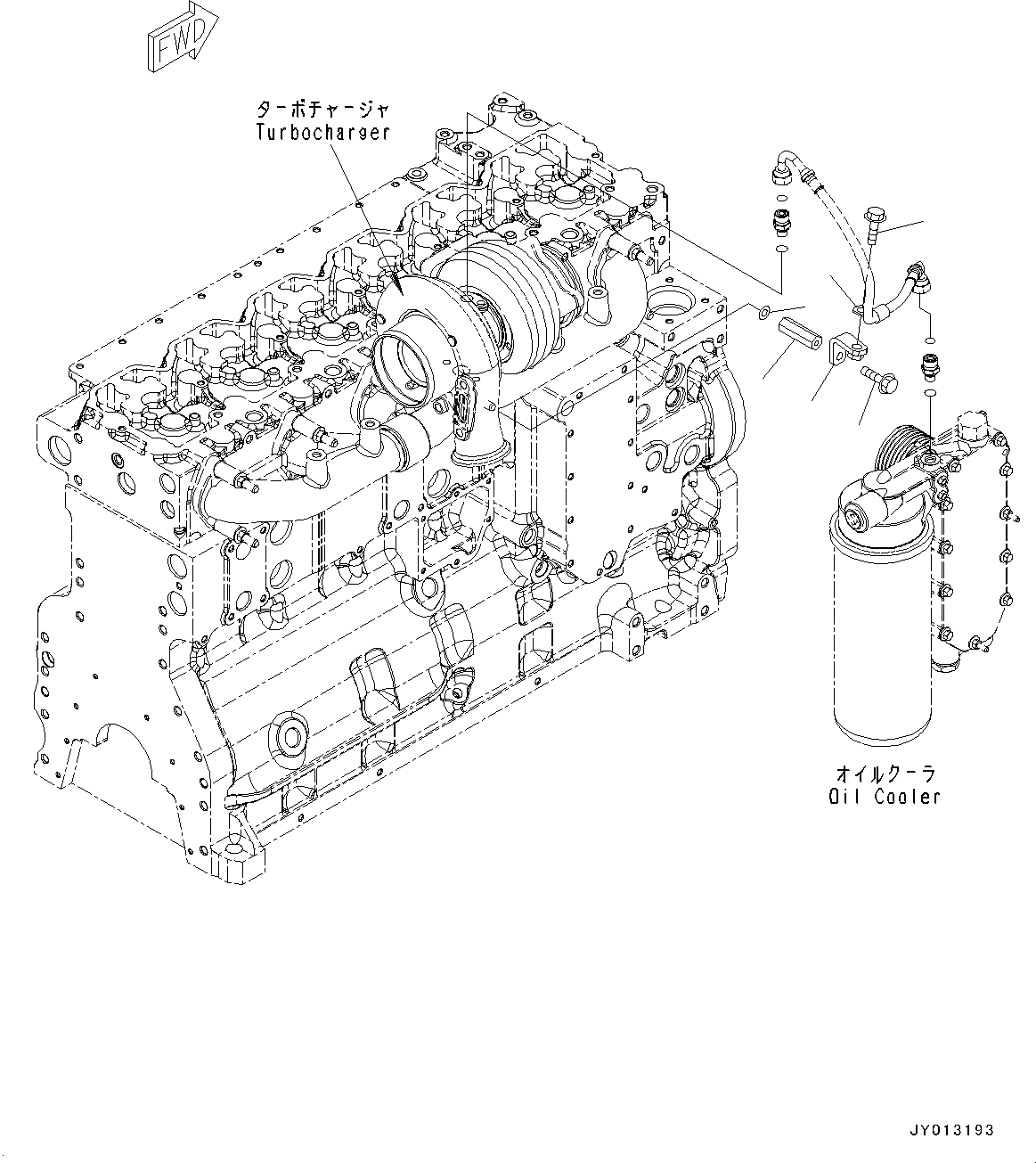 FWD

ターボチャージャ
Turbocharger

オイルクーラ
Oil Cooler

JY013193