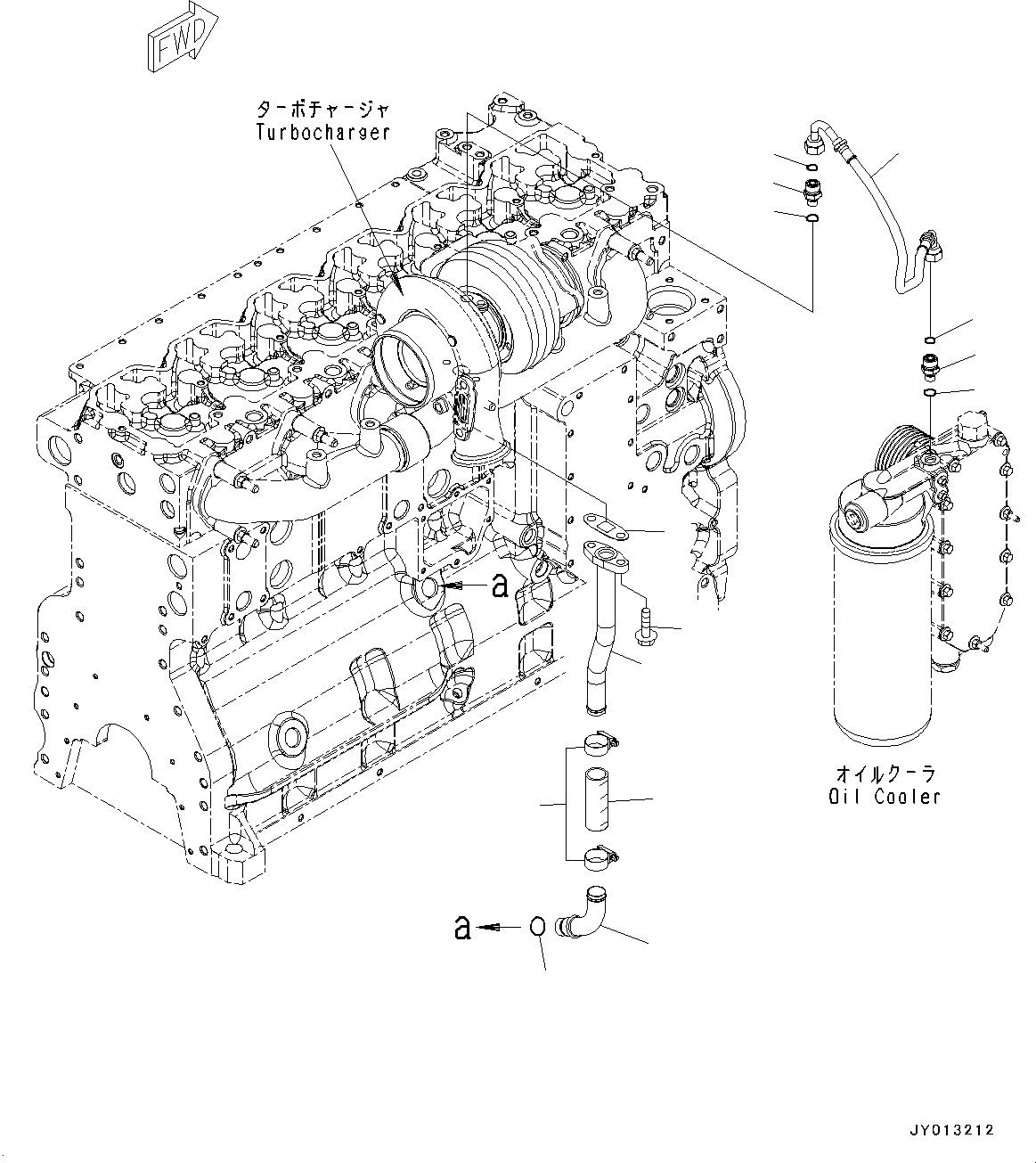 FWD

ターボチャージャ
Turbocharger

a

オイルクーラ
Oil Cooler

a

JY013212