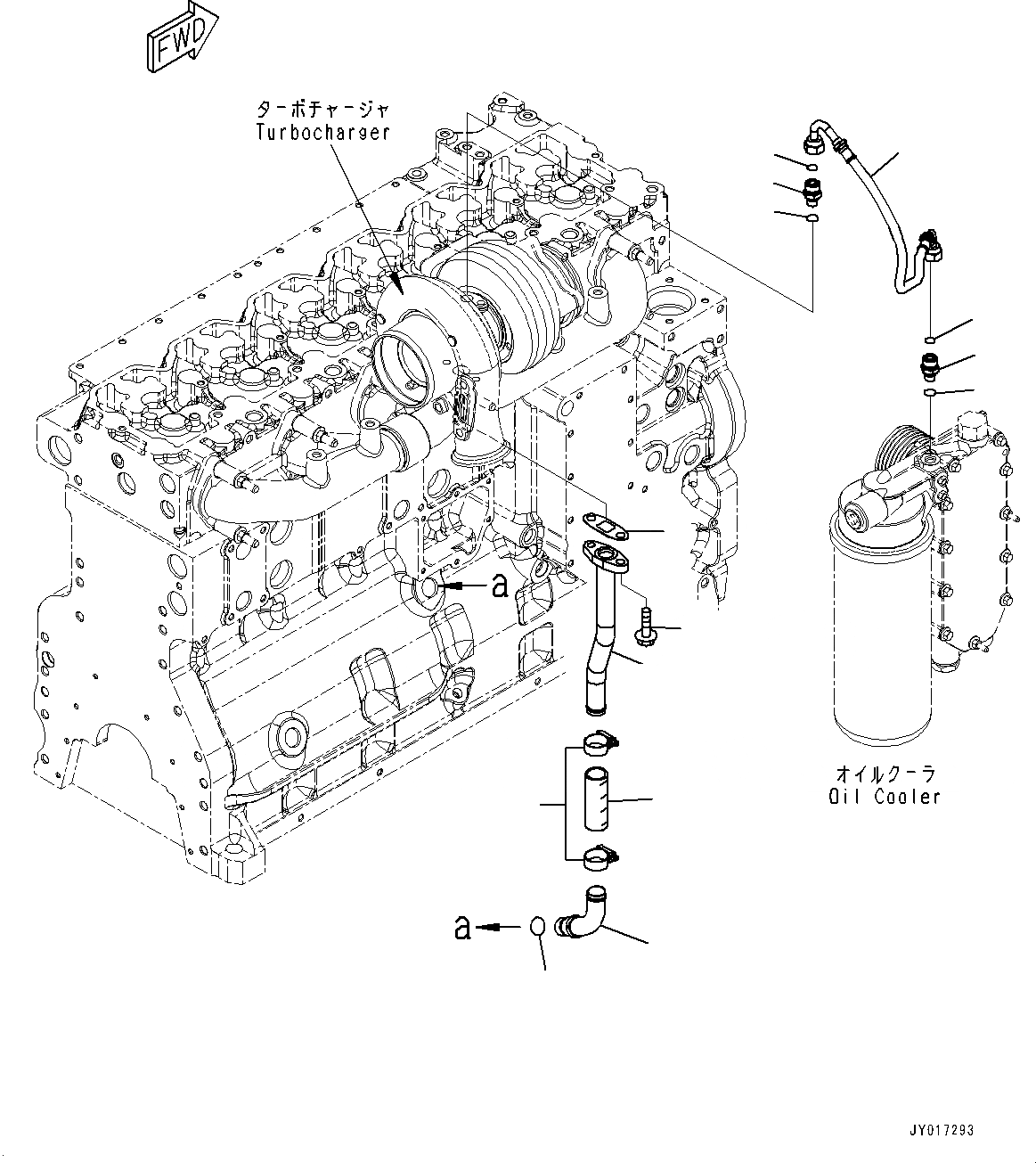 FWD

ターボチャージャ
Turbocharger

a

オイルクーラ
Oil Cooler

a

JY017293