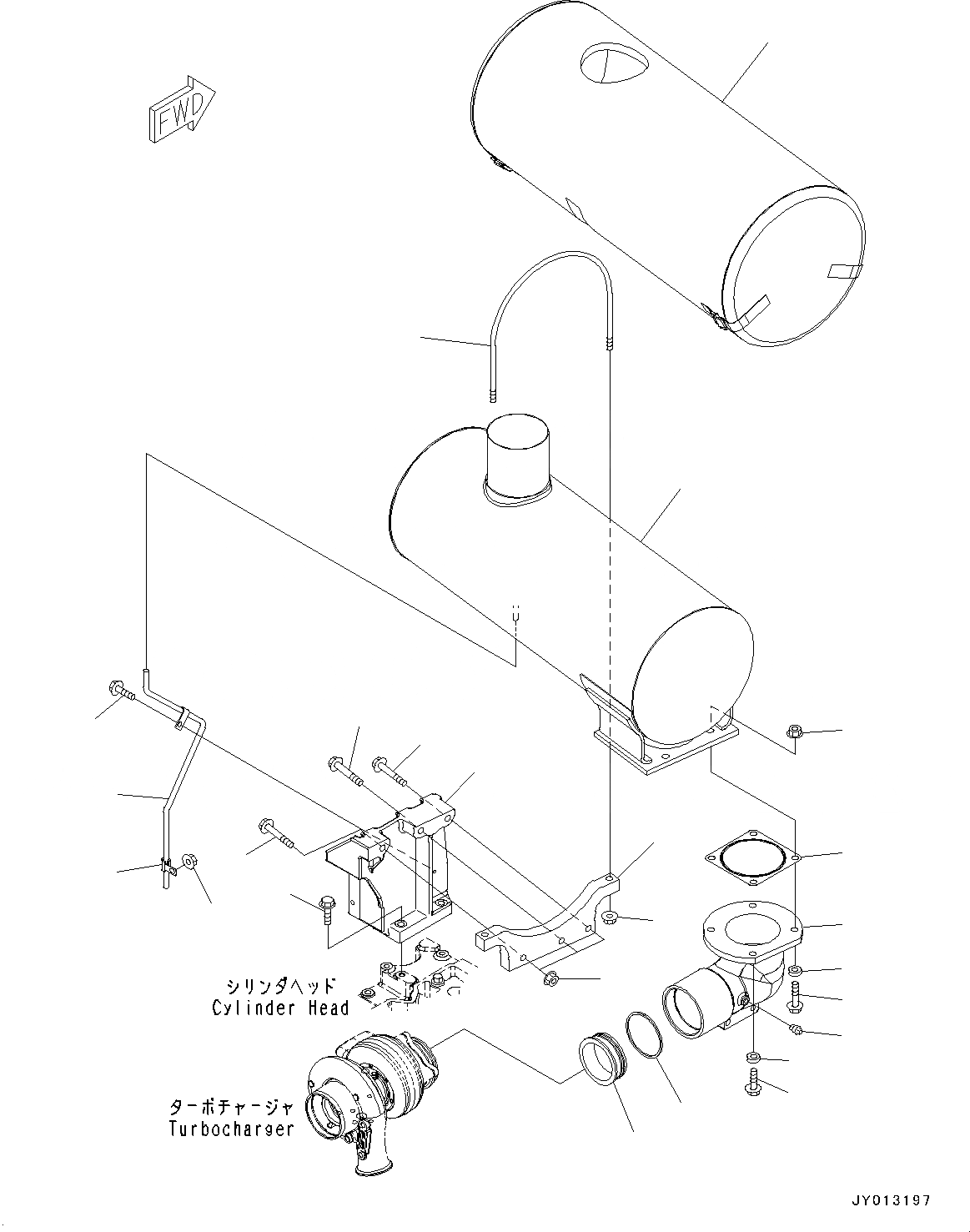 FWD

シリンダヘッド
Cylinder Head

ターボチャージャ
Turbocharger

JY013197