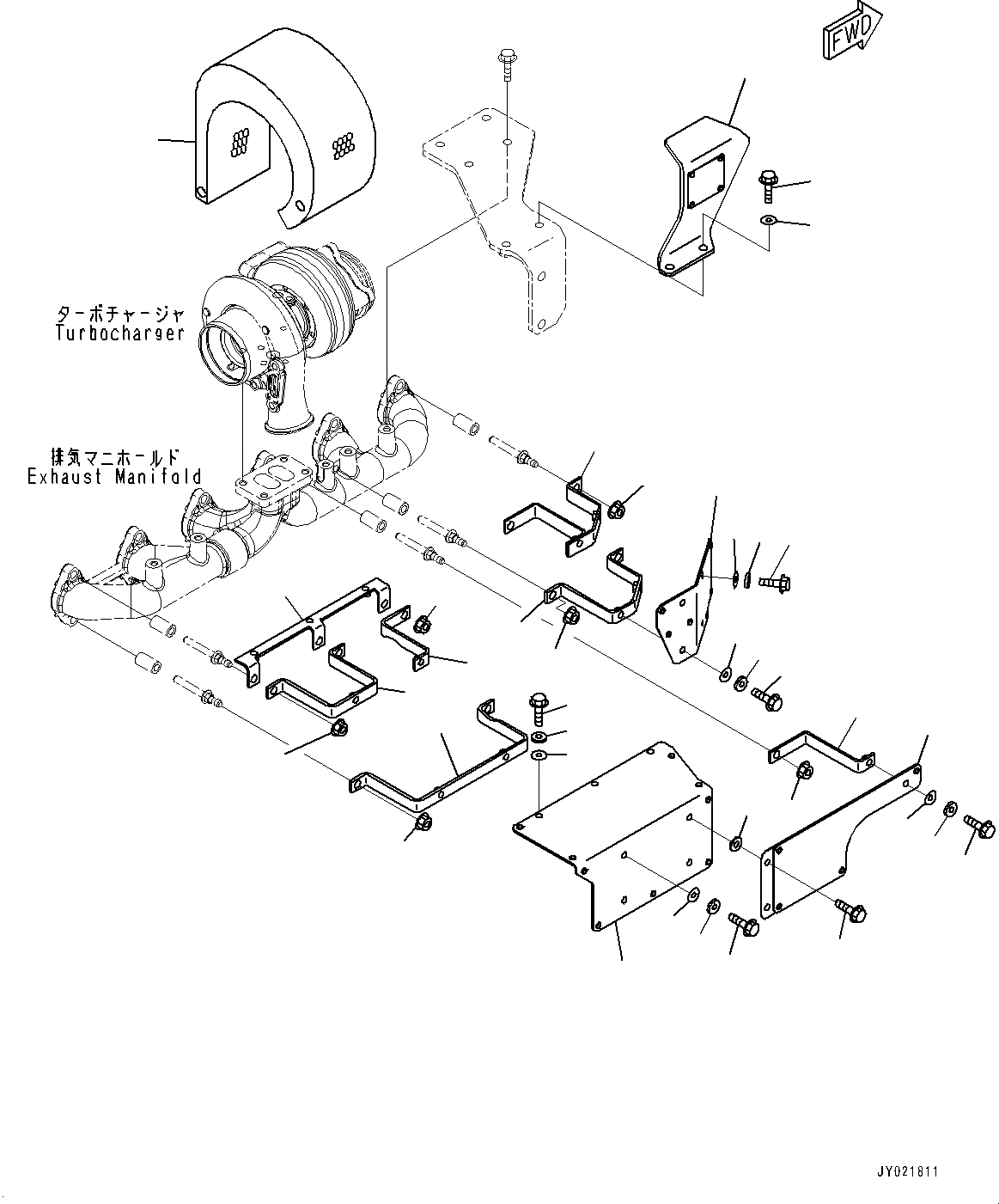 FWD

ターボチャージャ
Turbocharger

排気マニホールド
Exhaust Manifold

JY021811