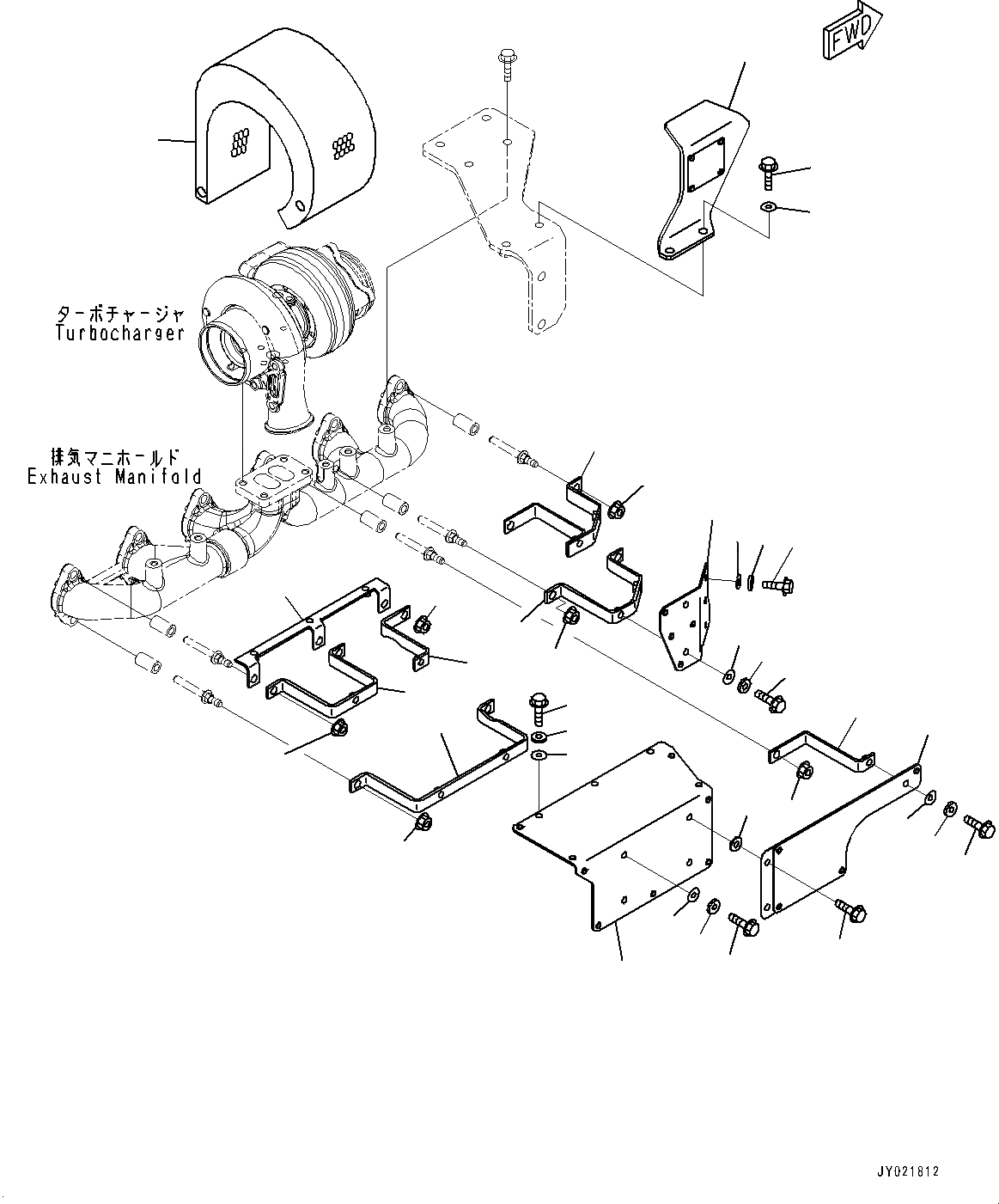 FWD

ターボチャージャ
Turbocharger

排気マニホールド
Exhaust Manifold

JY021812