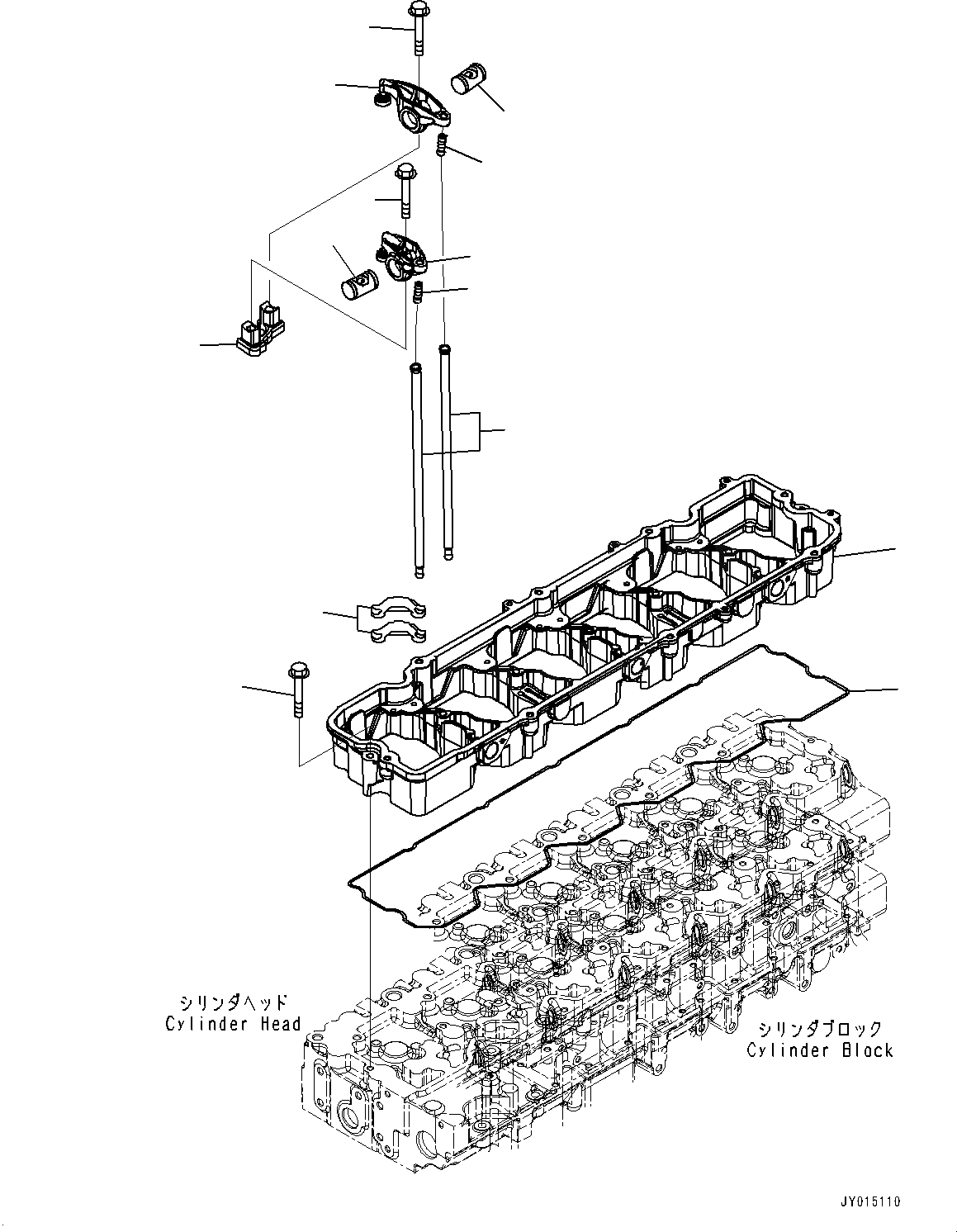 シリンダヘッド
Cylinder Head

シリンダブロック
Cylinder Block

JY015110