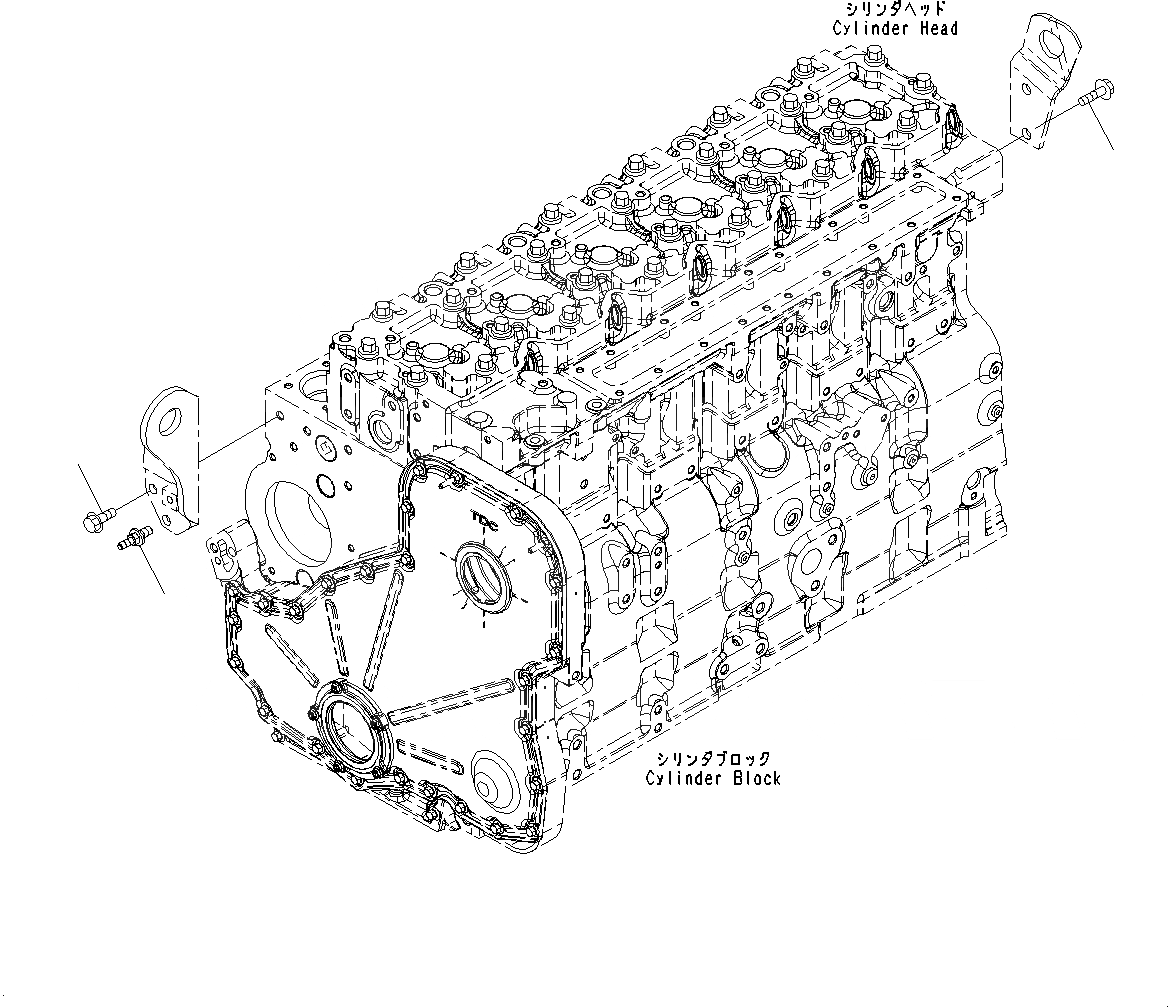 シリンダヘッド
Cylinder Head

TDC

シリンダブロック
Cylinder Block