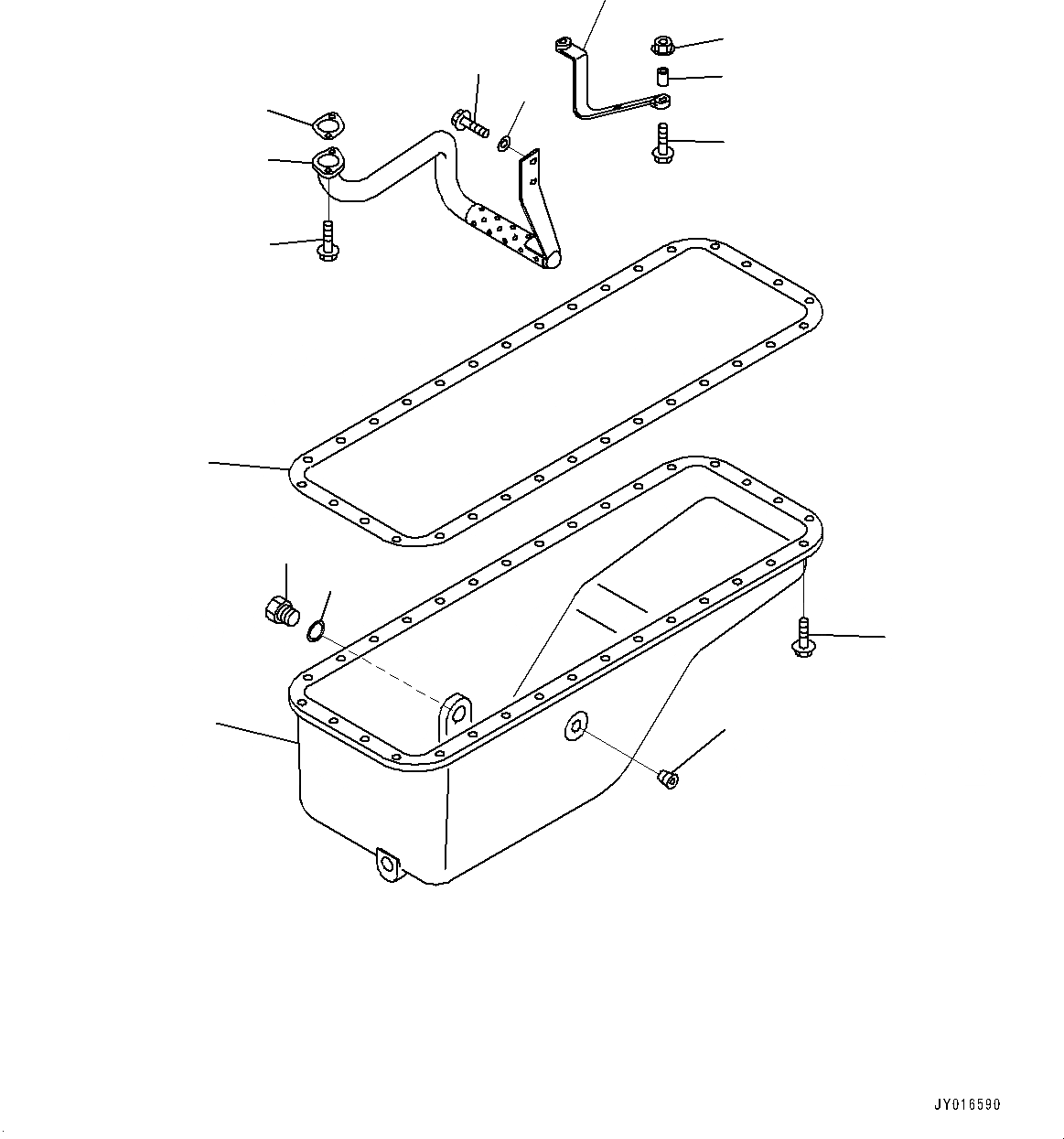 JY016590