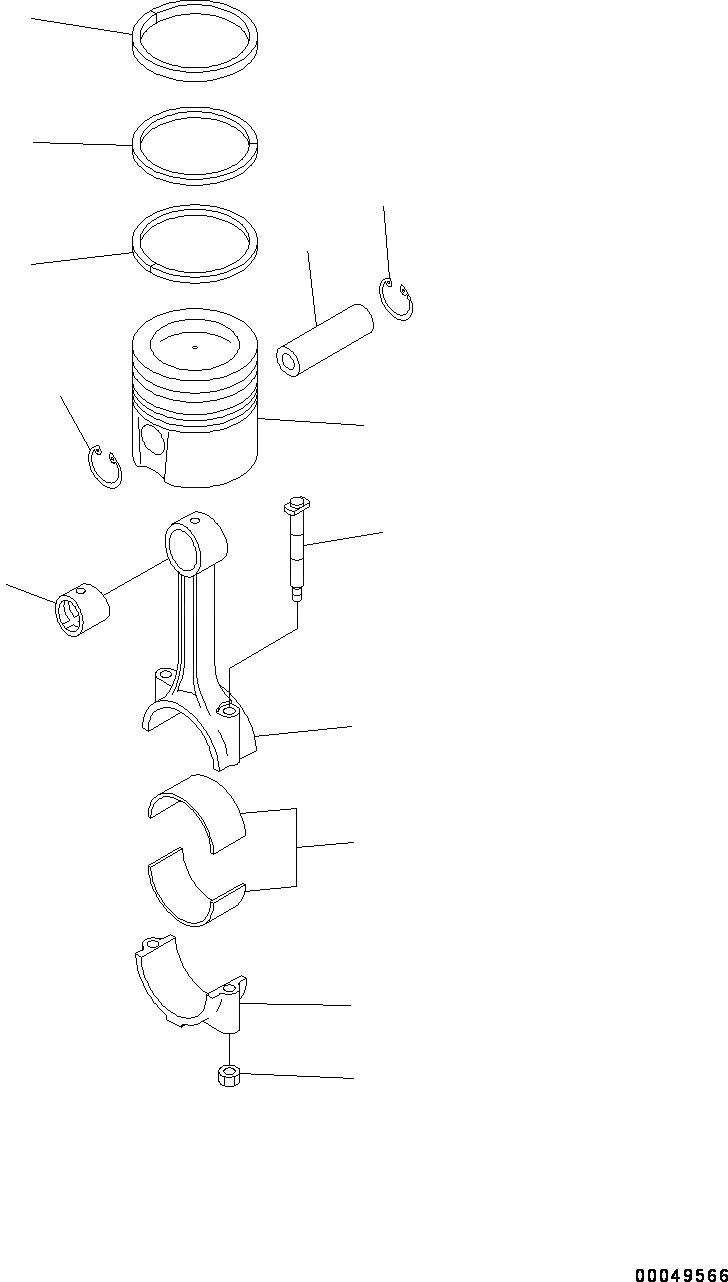 00049566