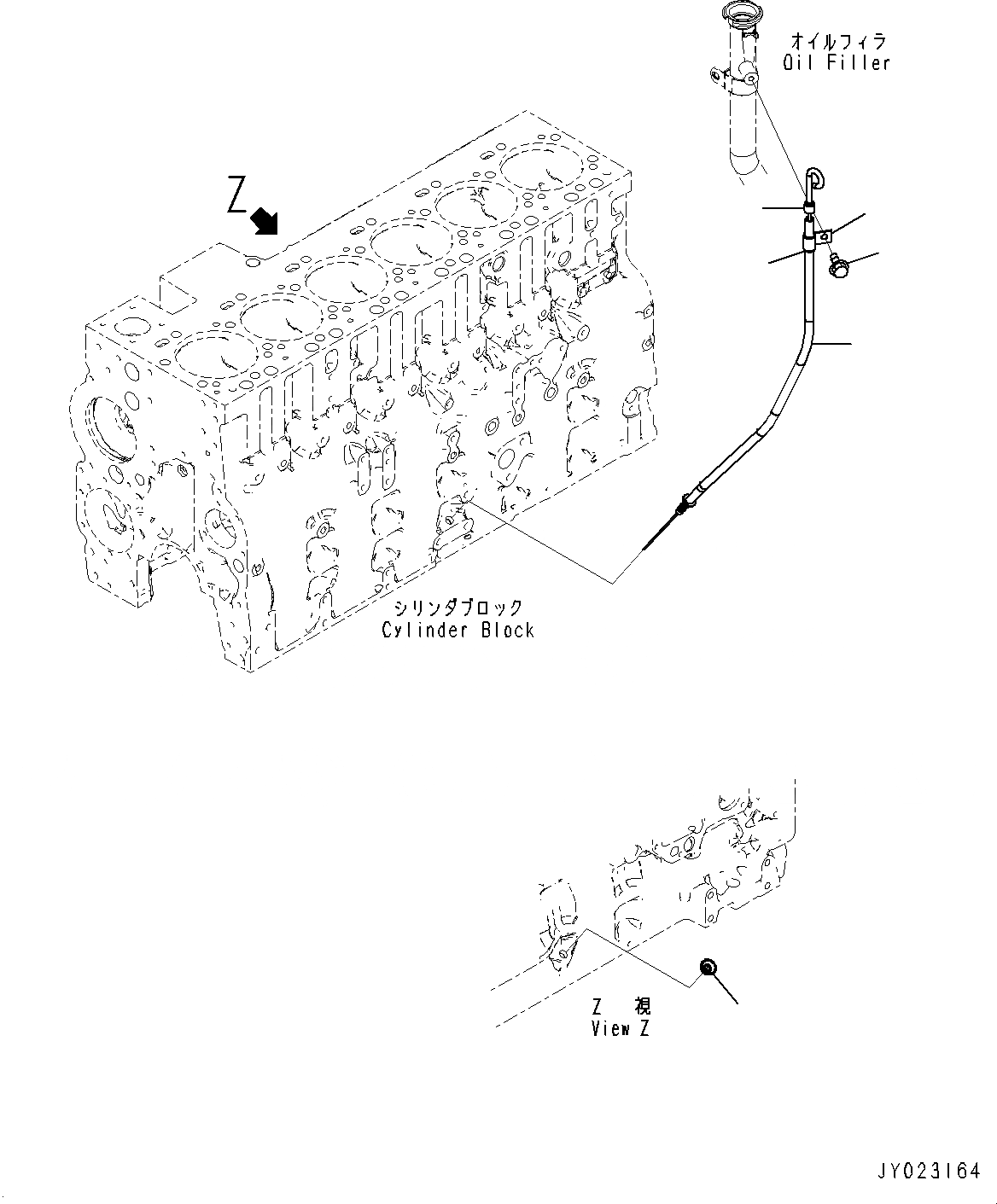 オイルフィラ
Oil Filler

Z

シリンダブロック
Cylinder Block

Z 視
View Z

JY023164