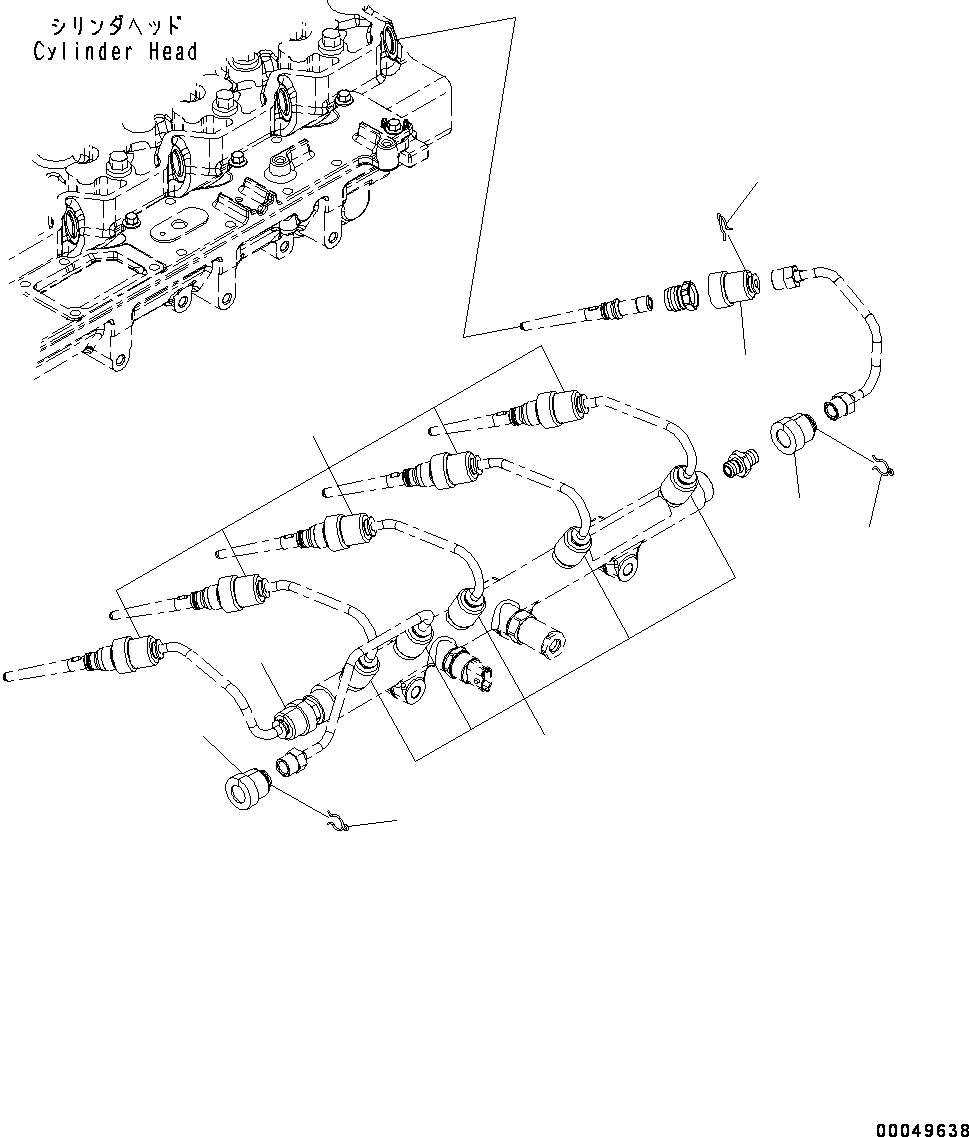 シリンダヘッド
Cylinder Head

00049638