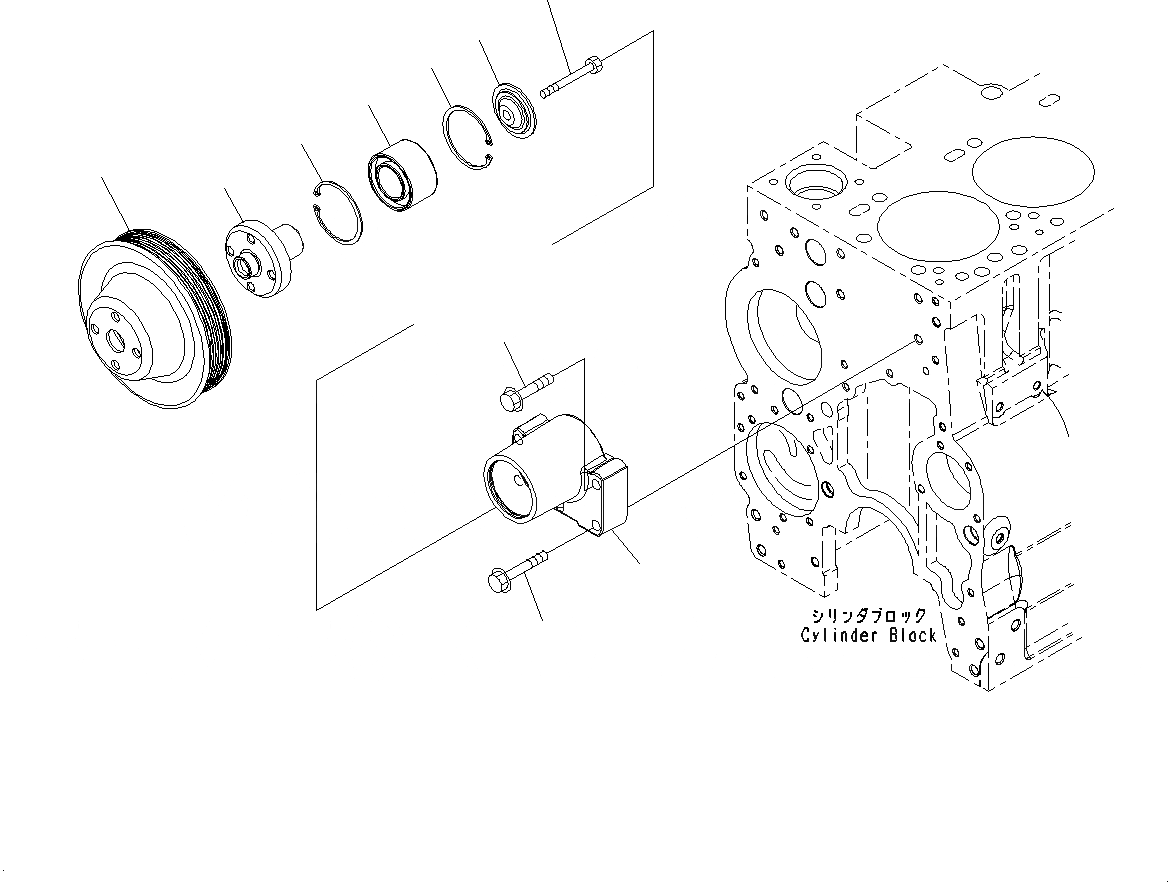 シリンダブロック
Cylinder Block