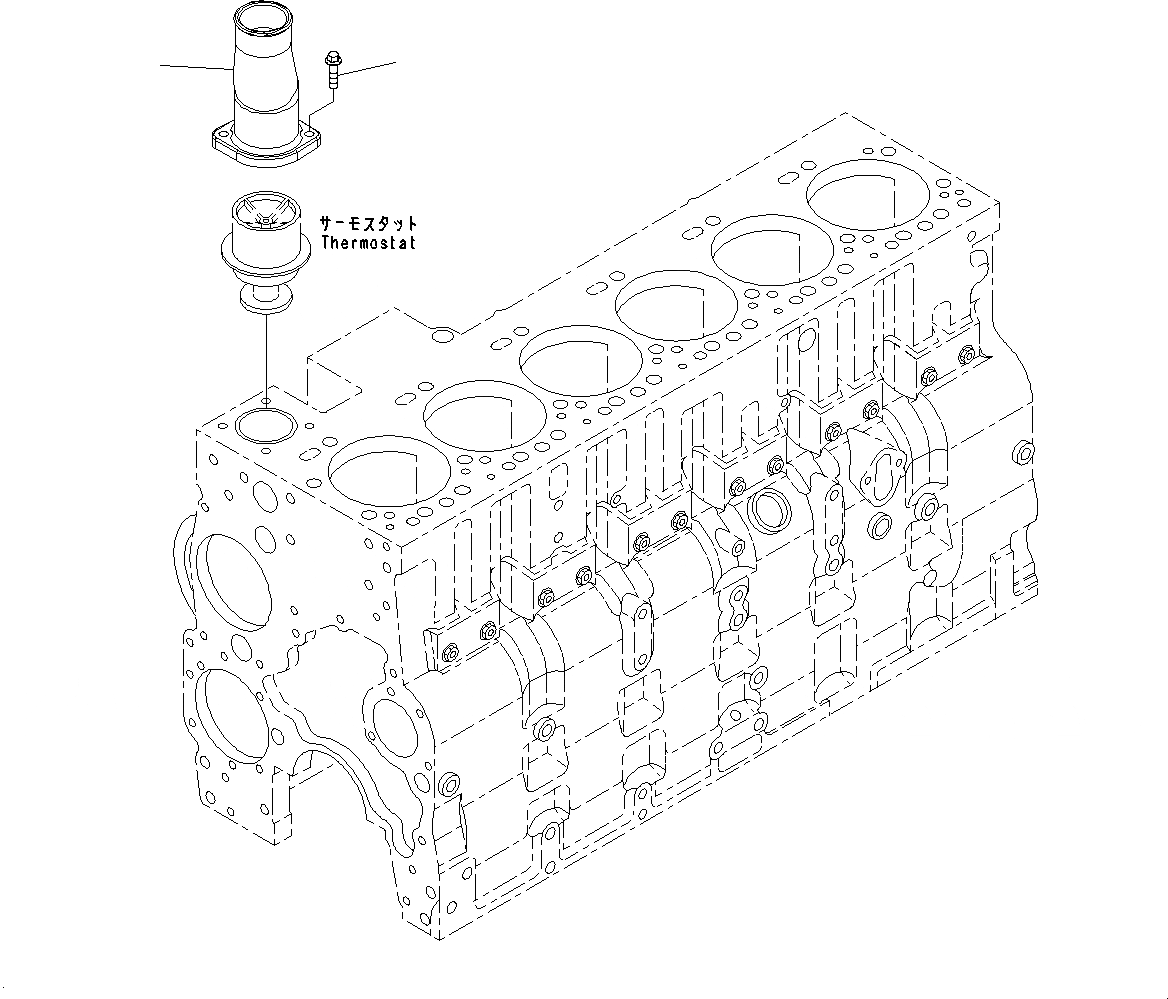 サーモスタット
Thermostat