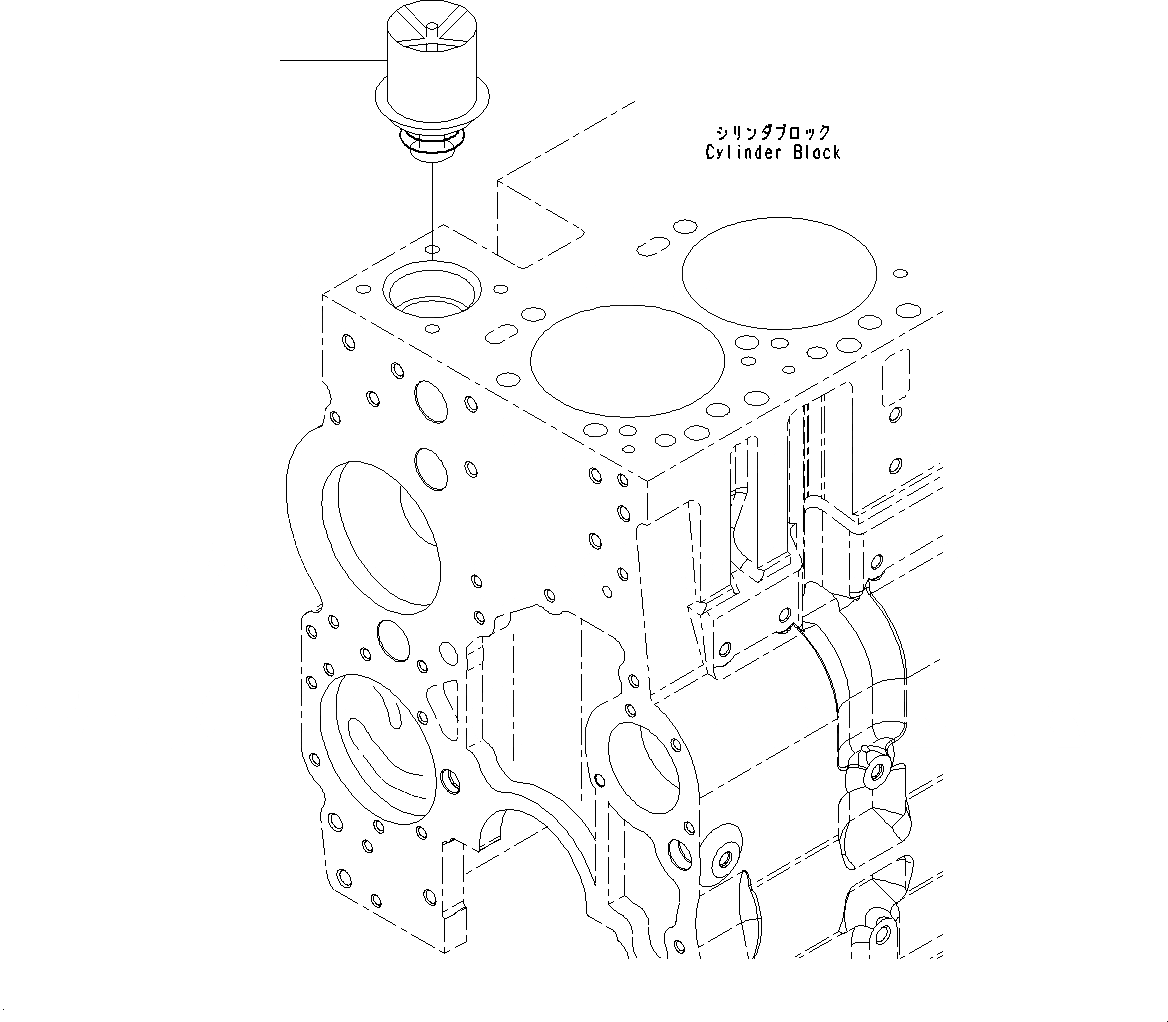 シリンダブロック
Cylinder Block