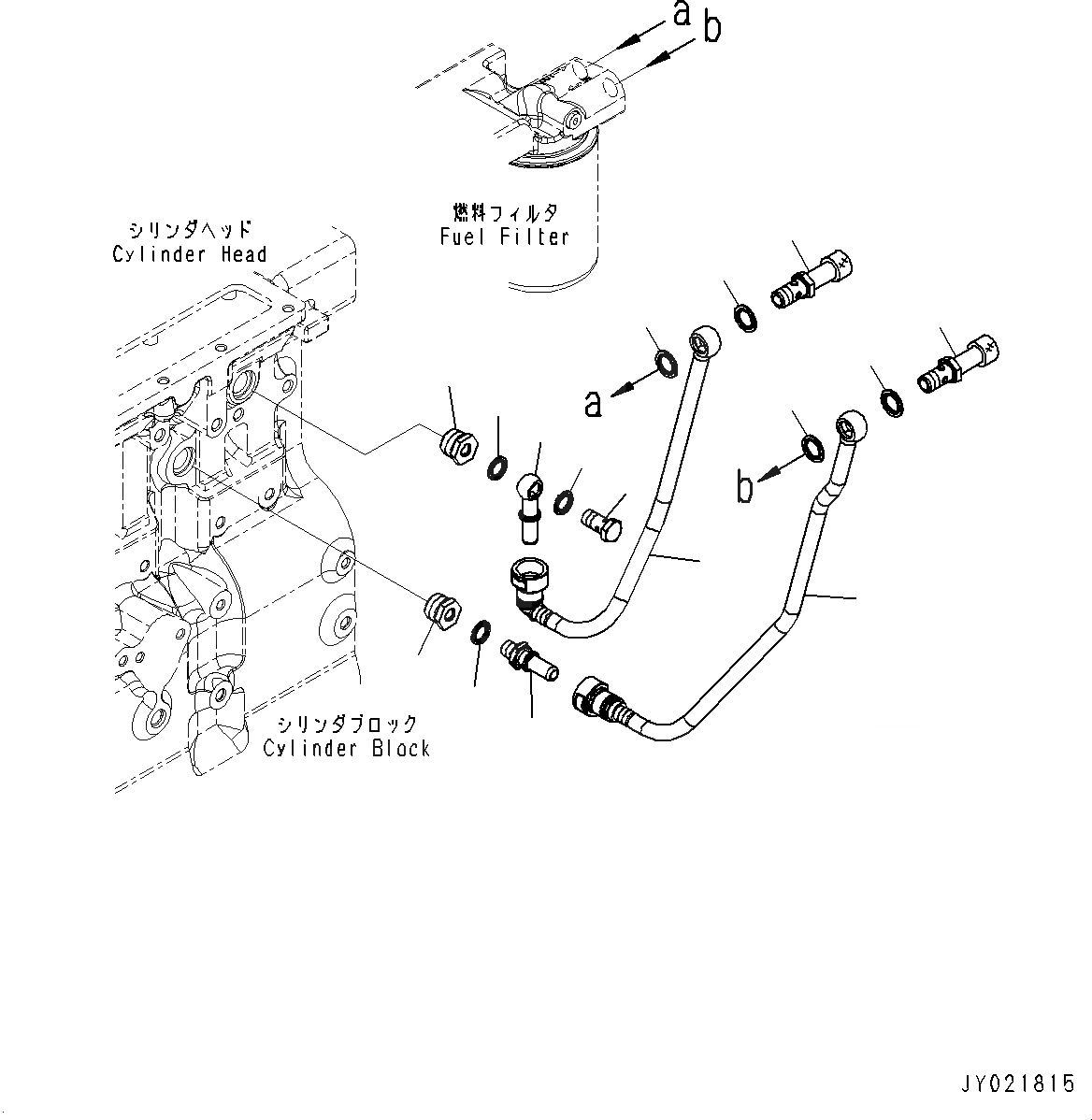 a
b

燃料フィルタ
Fuel Filter

シリンダヘッド
Cylinder Head

a

b

シリンダブロック
Cylinder Block

JY021815