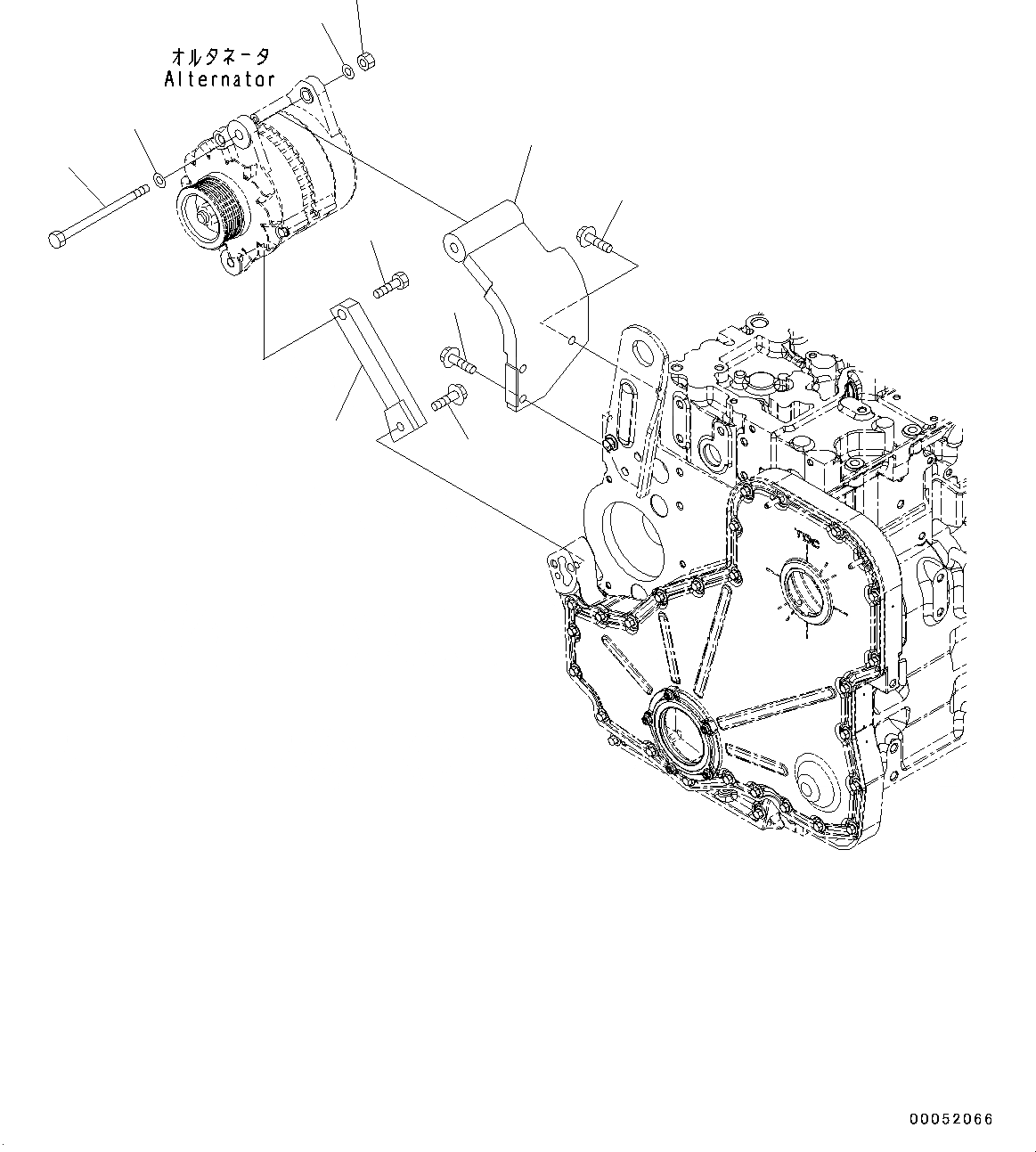 オルタネータ
Alternator

TDC

00052066